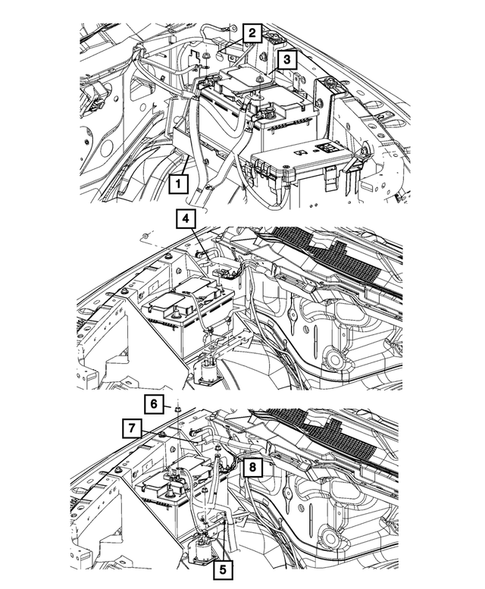 2
3
1
4
6
7
8
5