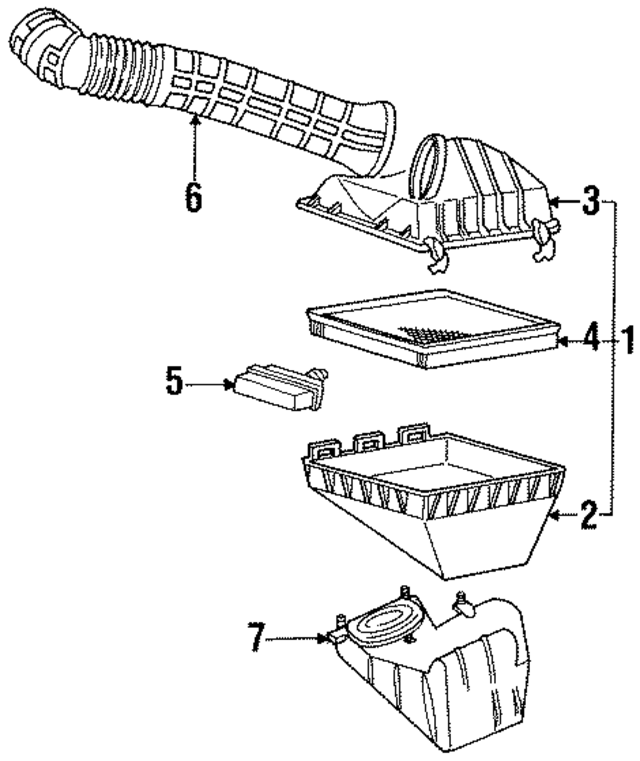 6
3
4
1
5
2
7