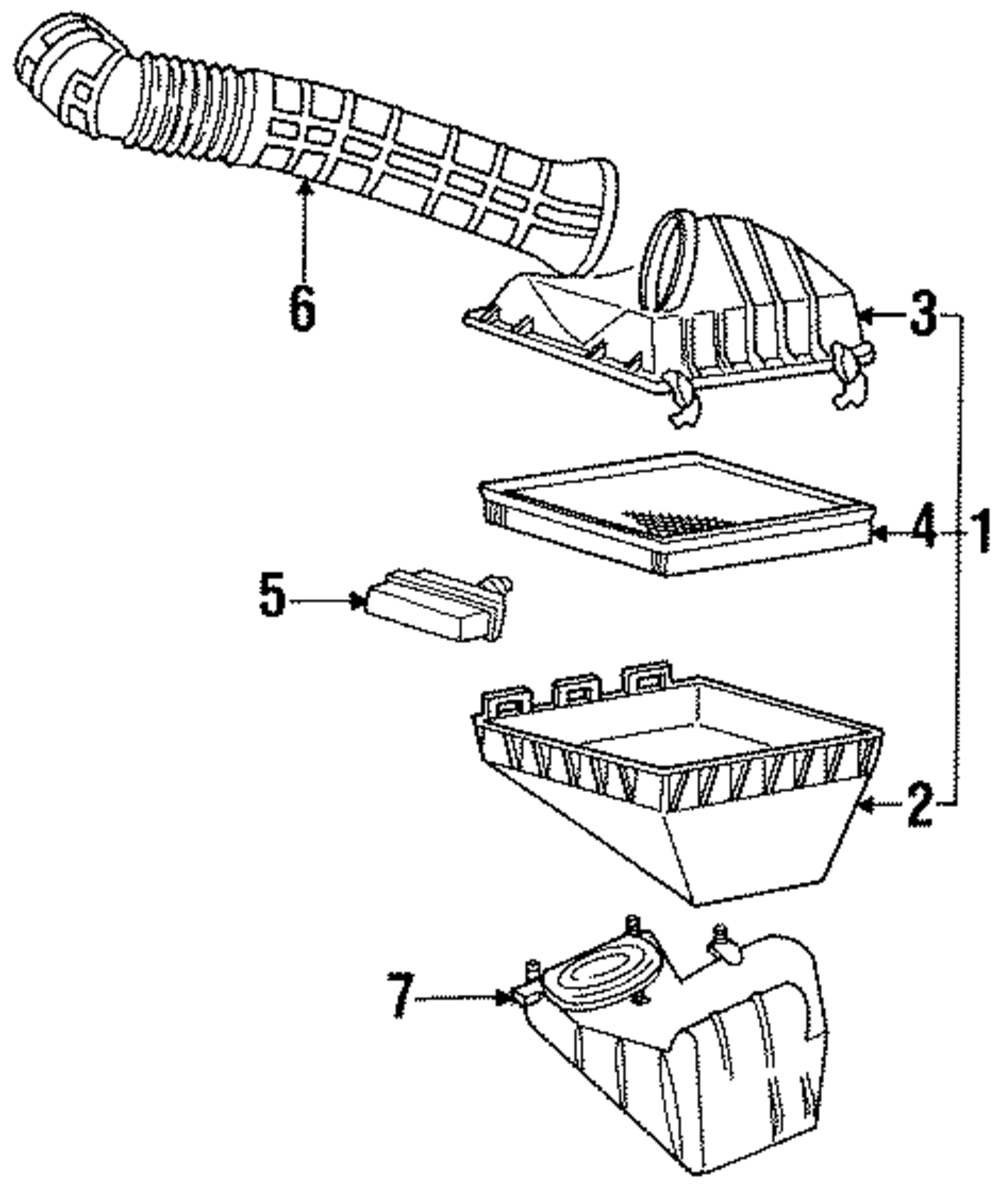 6
3
4
1
5
2
7