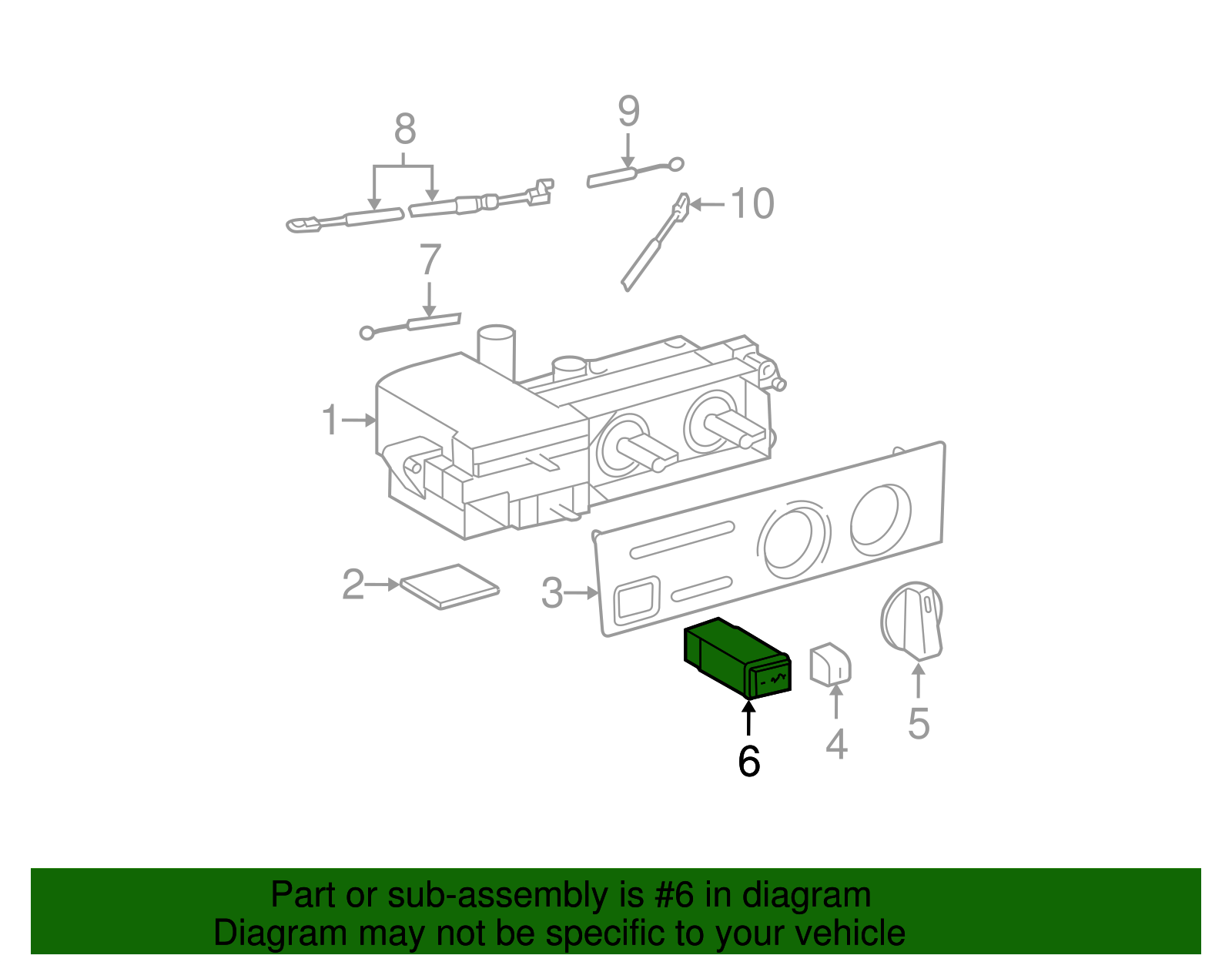 8
9
10
7
1
2
3
6
4
5

Part or sub-assembly is #6 in diagram
Diagram may not be specific to your vehicle