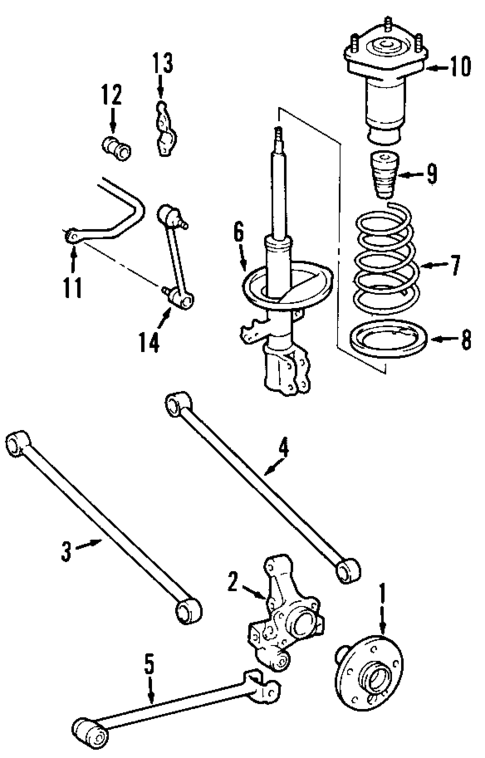 13
12
10
9
6
7
11
14
8
4
3
2
1
5