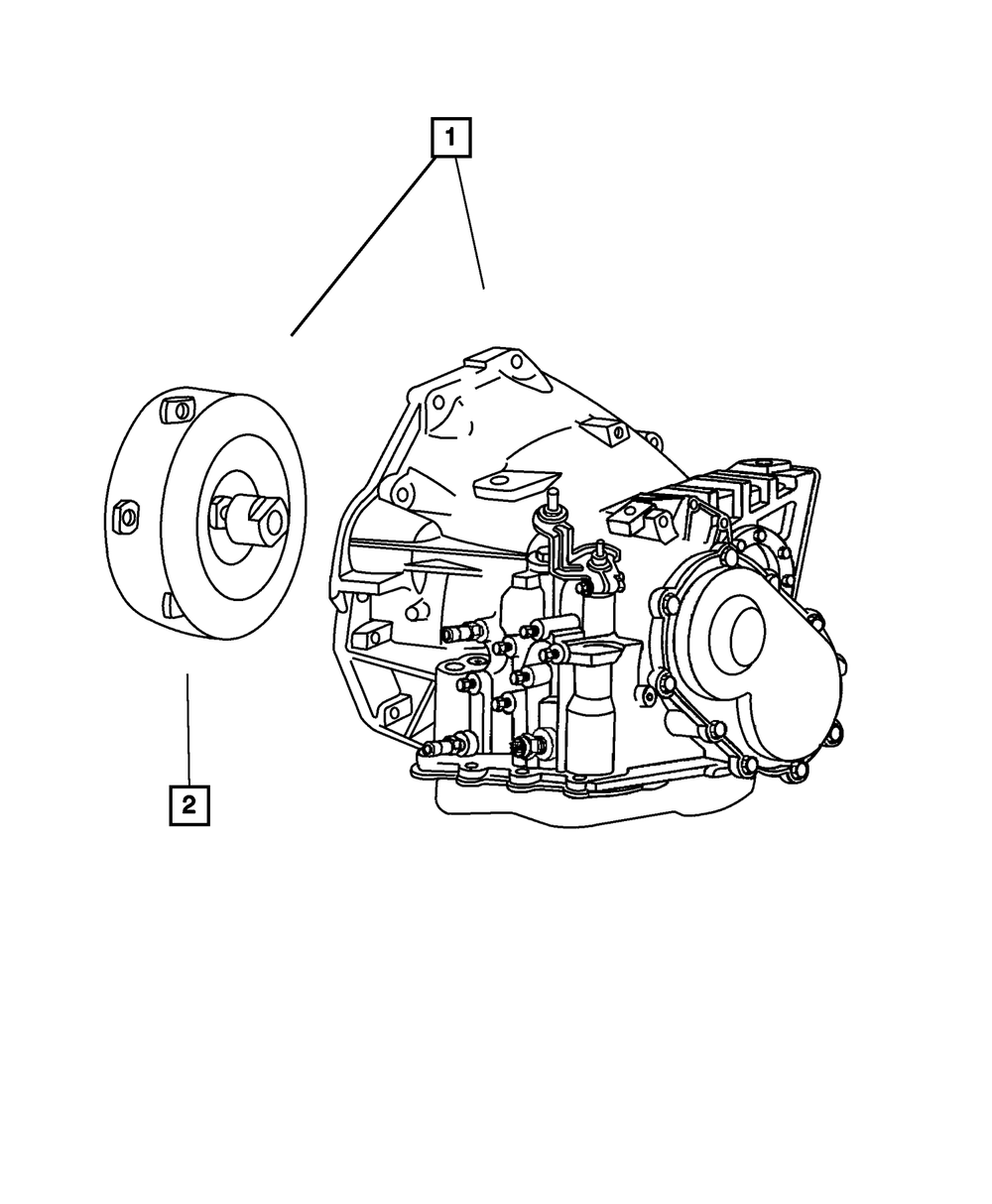 1

2