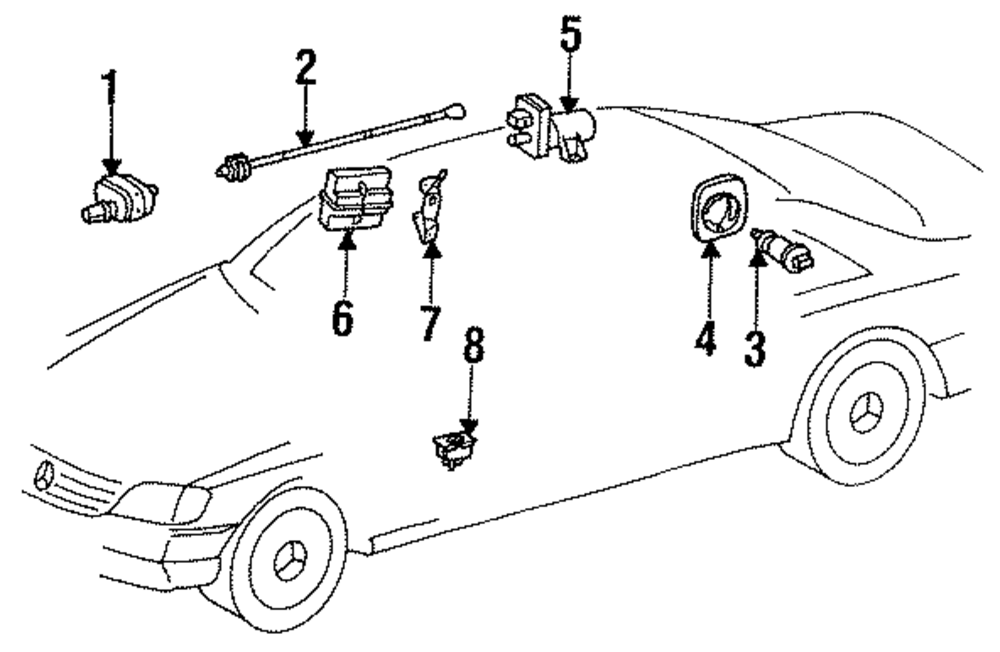 1
2
5
6
7
8
4
3