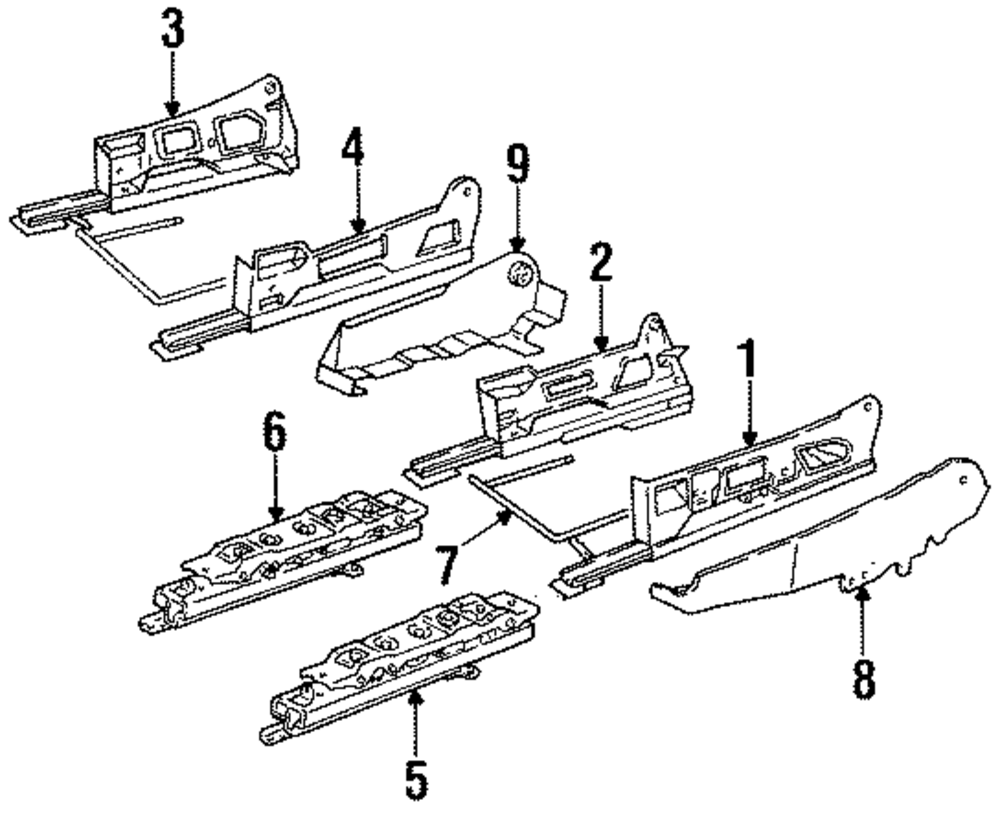 3
4
9
2
1
6
7
8
5