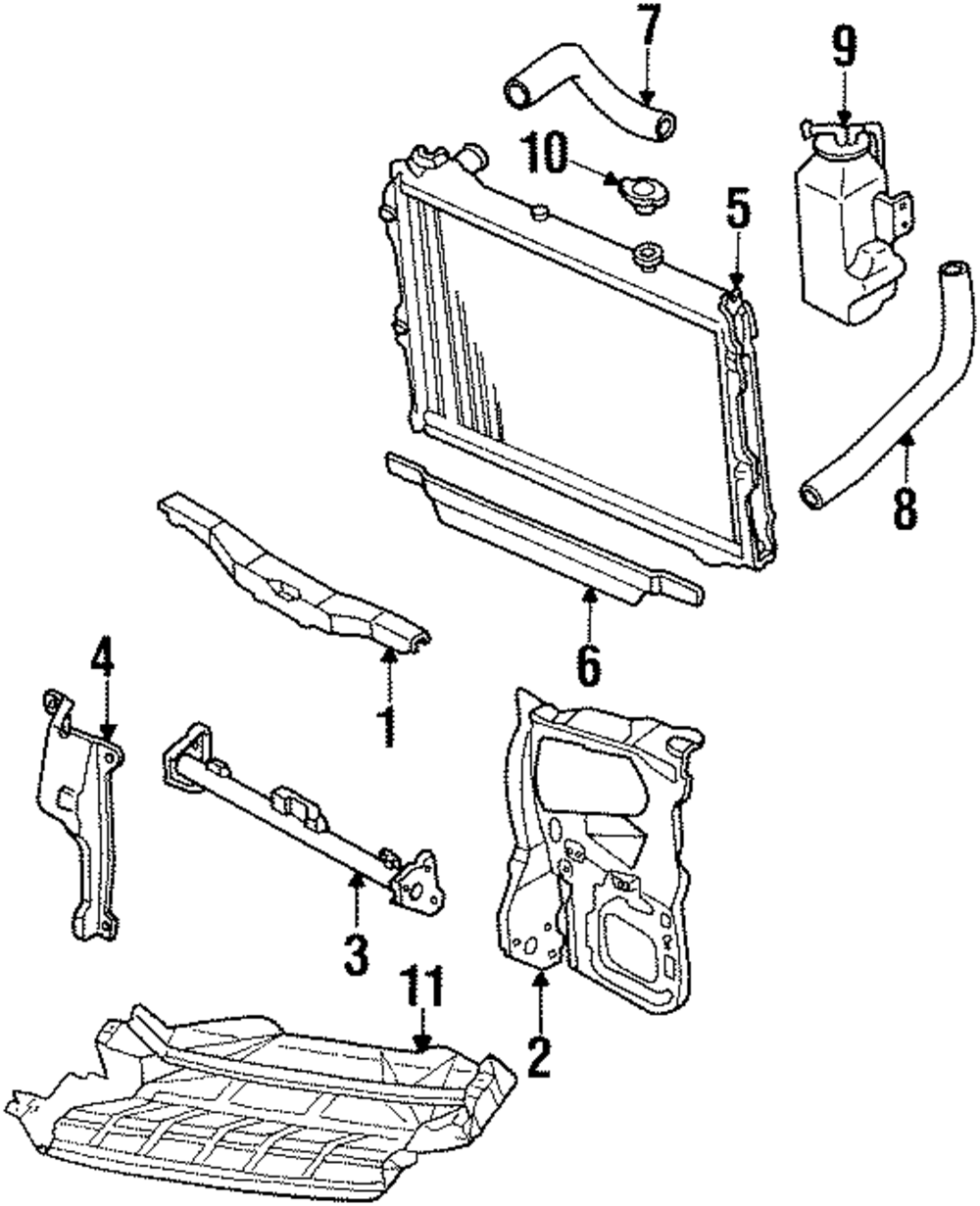 7
9
10
5
8
6
1
4
3
11
2