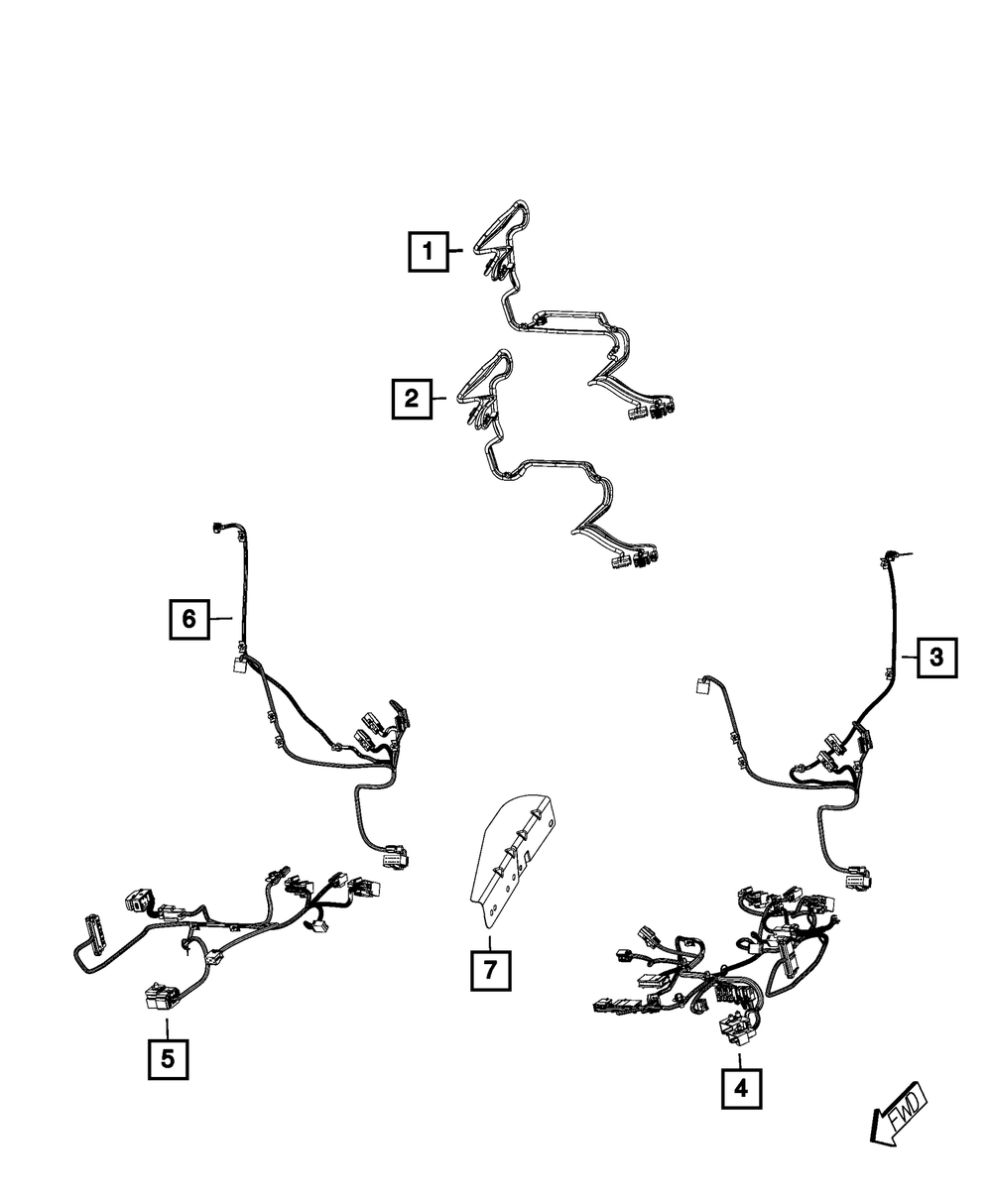 1
2
6
3
7
5
4
FWD