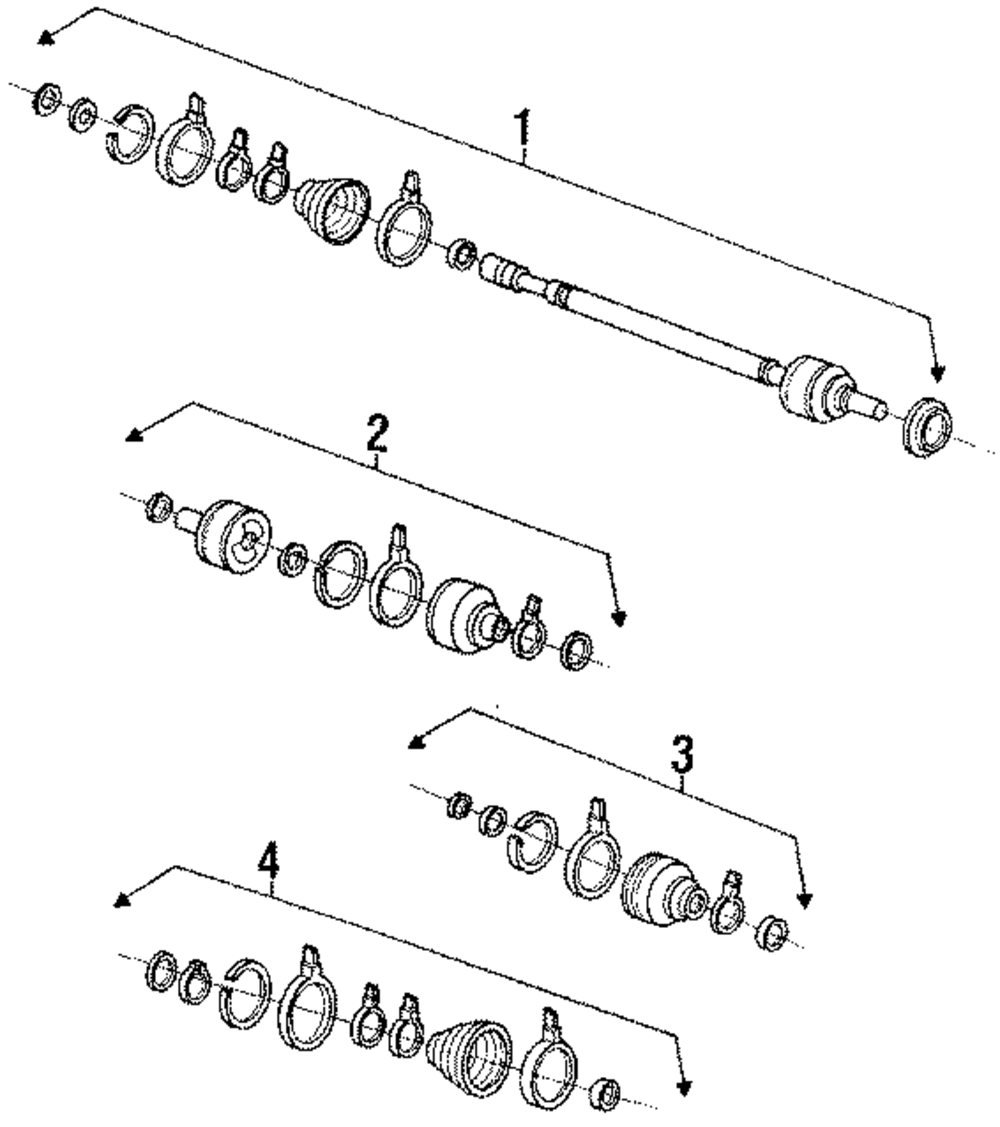 1

2

3

4