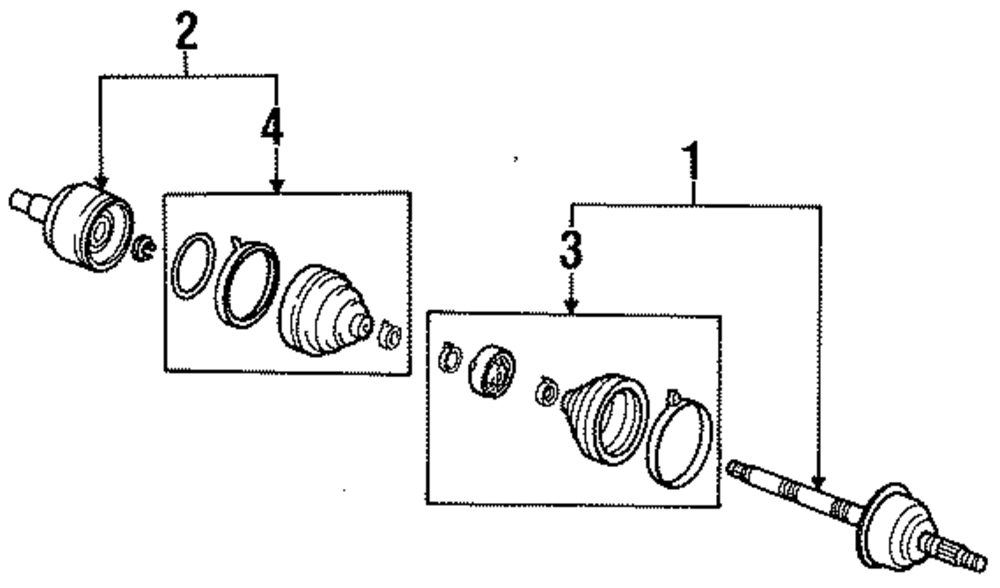 2
4
1
3