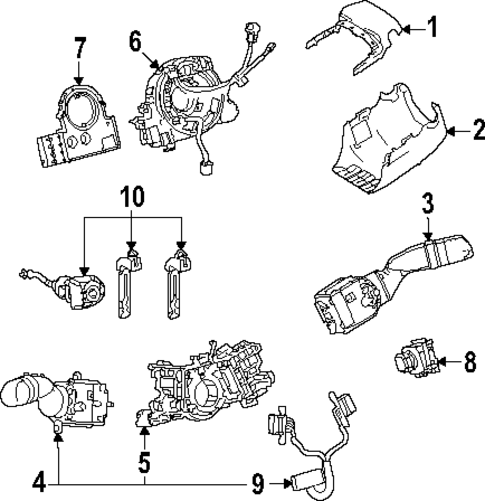 7
6
1
2
10
3
8
5
4
9