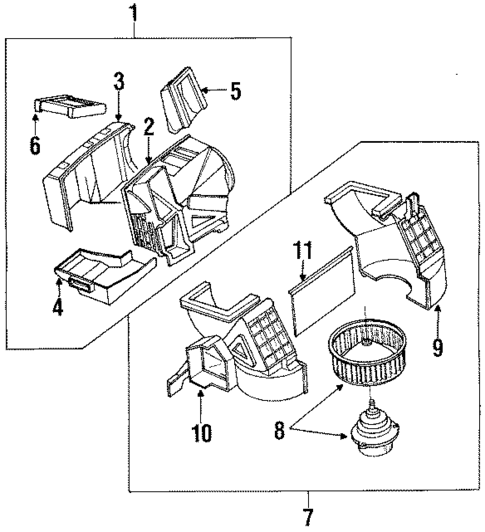 1
3
5
6
2
4
11
9
10
8
7