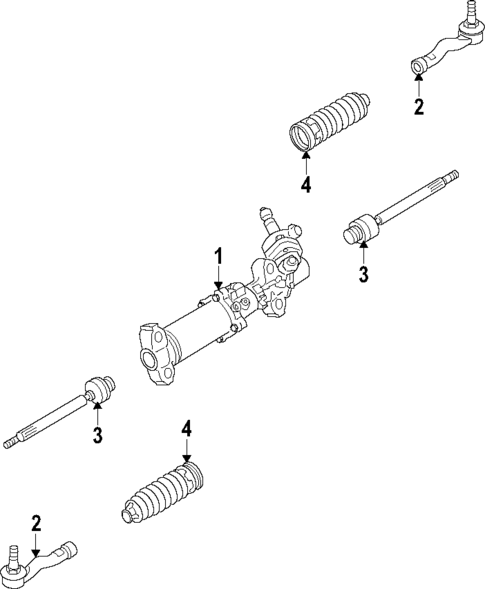 2
4
3
1
3
4
2