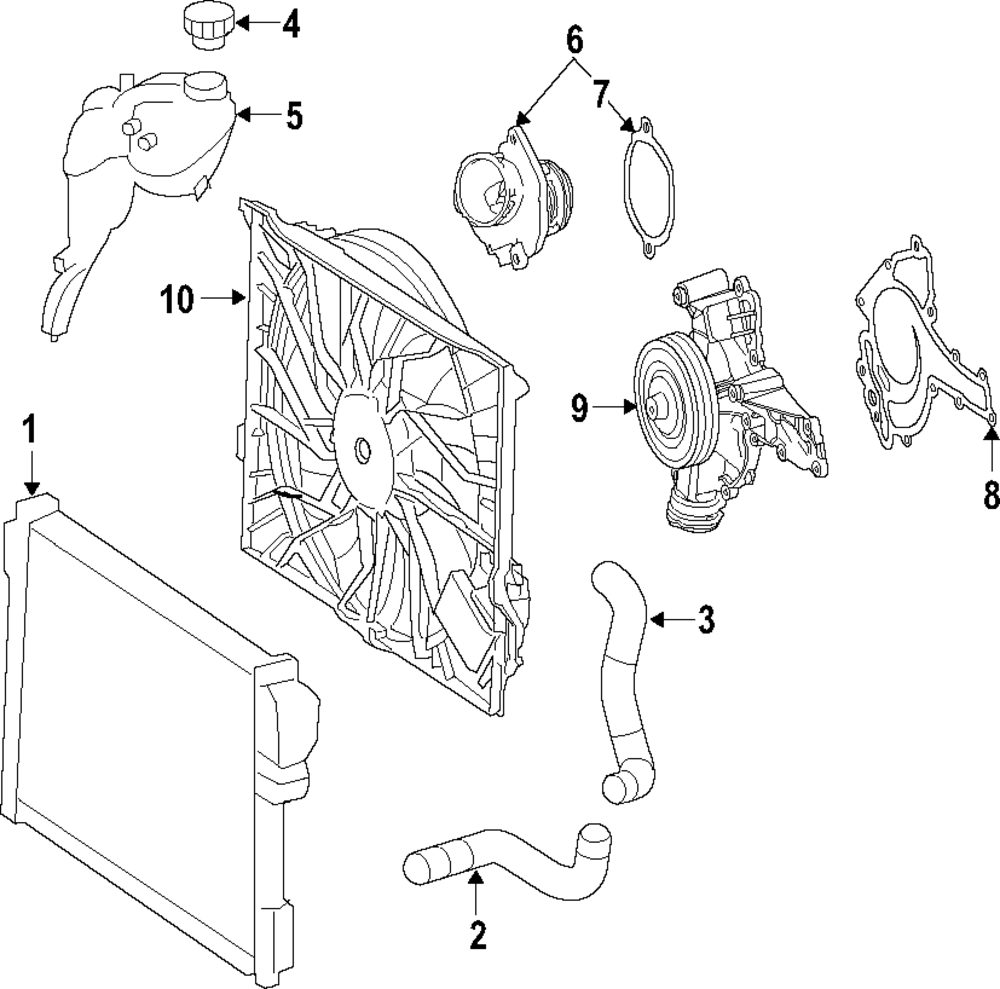 4
5
6
7
10
9
8
1
3
2