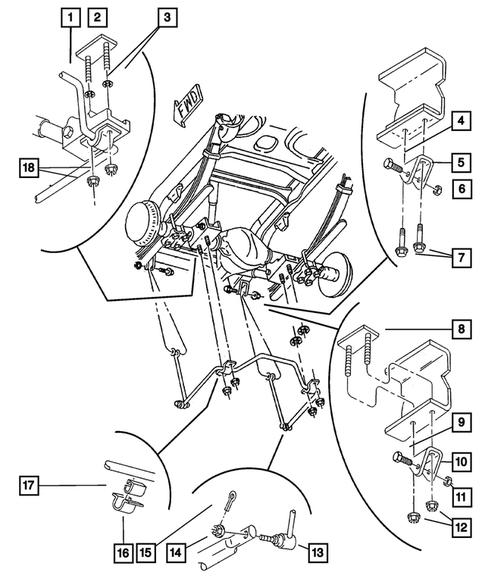 1
2
3
FWD
4
5
6
7
18
8
9
10
11
12
17
16
15
14
13