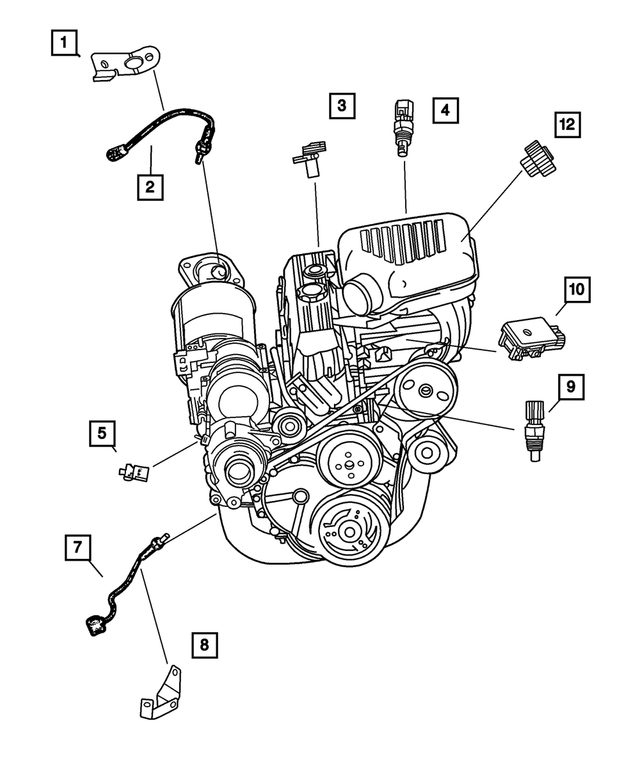 1
2
3
4
12
10
9
5
7
8