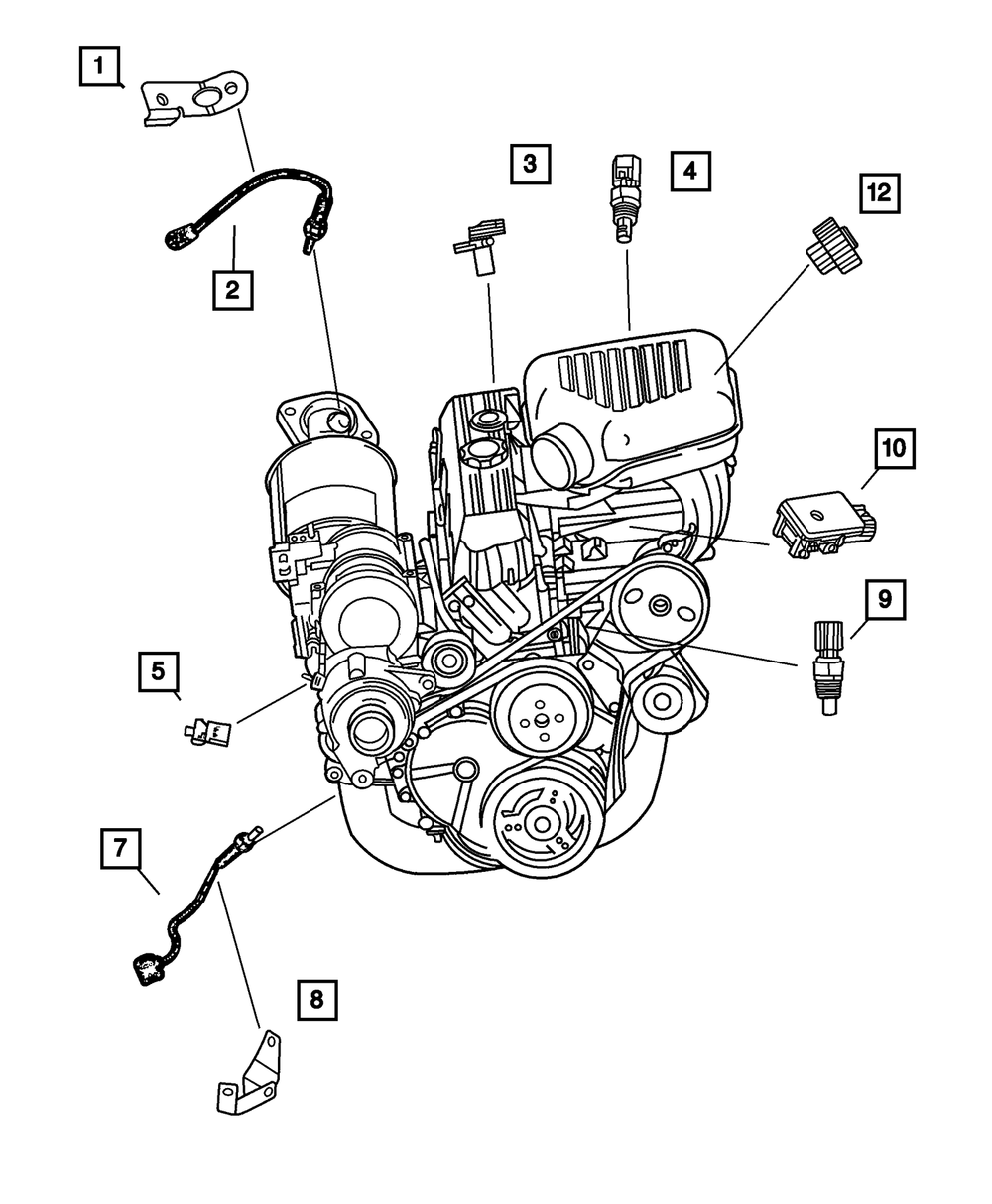 1
2
3
4
12
10
9
5
7
8