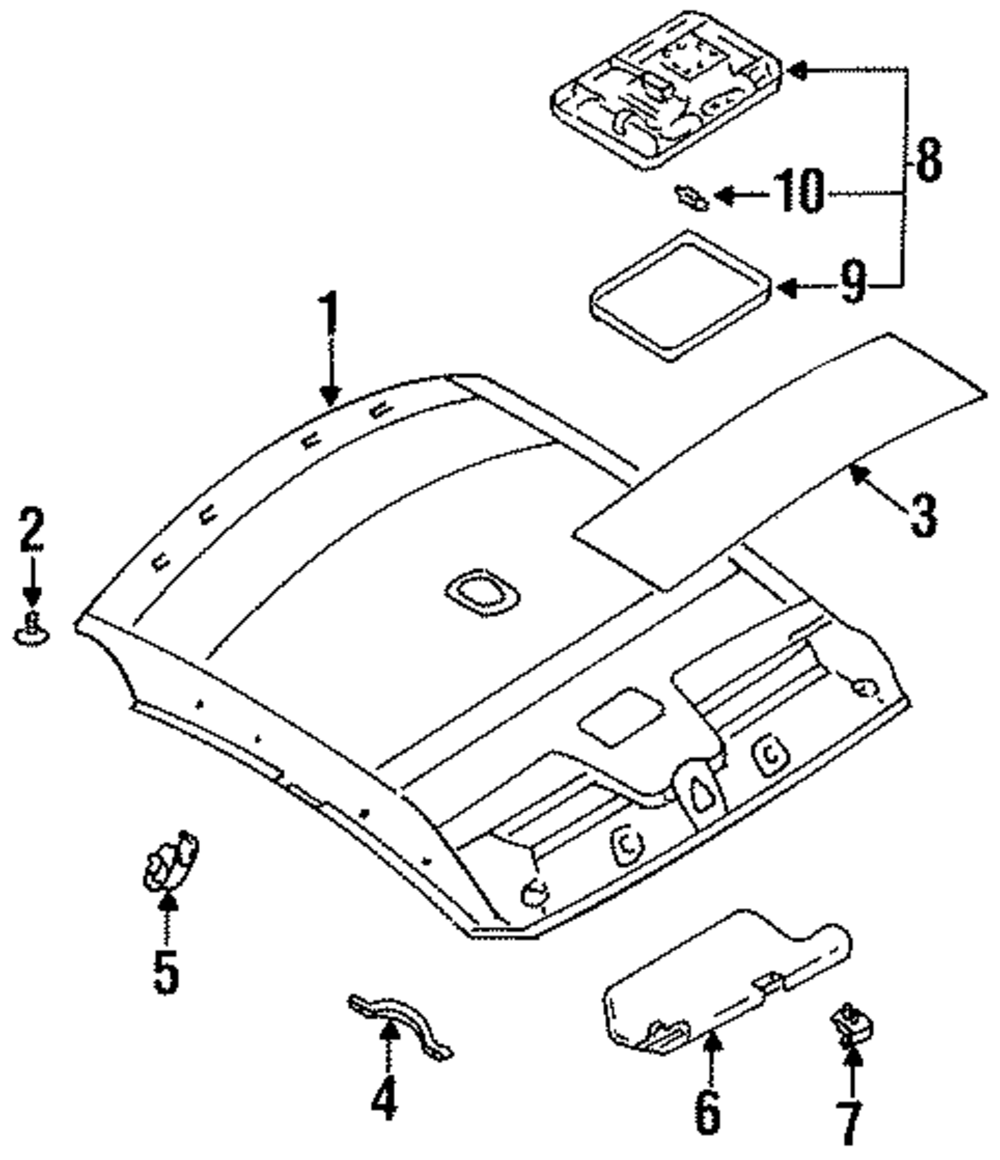 8
10
9
1
3
2
5
4
6
7