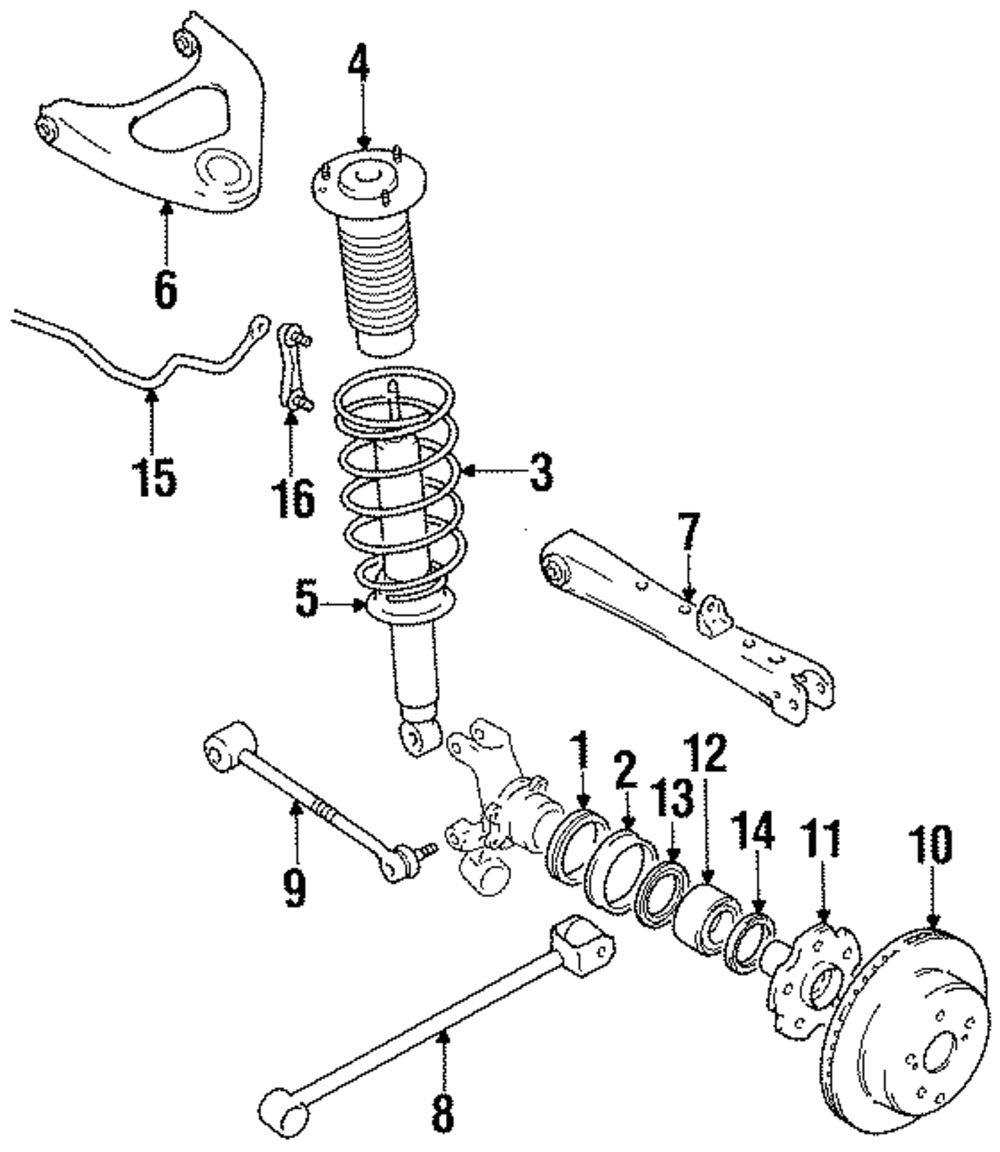 4
6
15
16
3
7
5
1
2
12
13
14
11
10
9
8