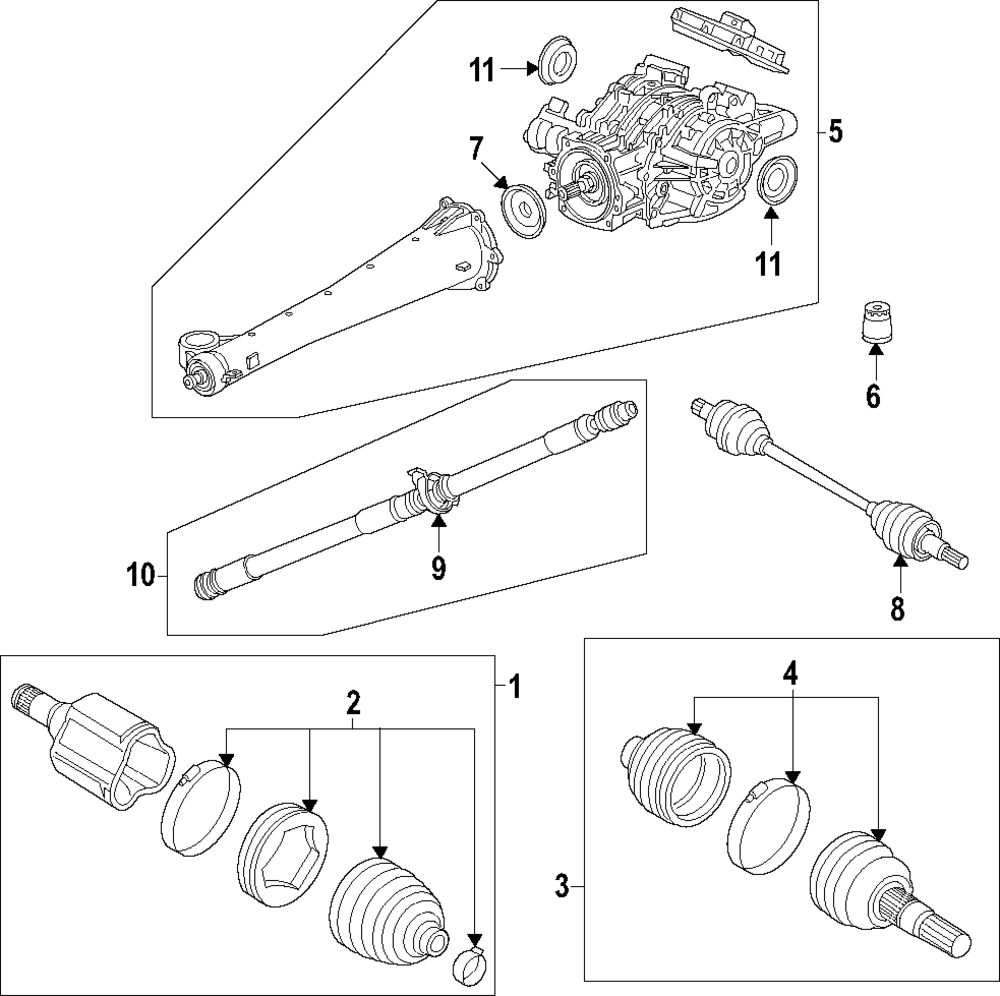 11
5
7
11
6
10
9
8
1
2
4
3