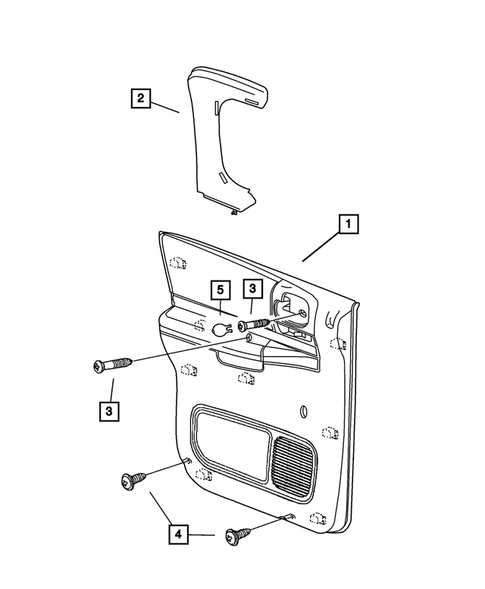 2
1
5
3
3
4