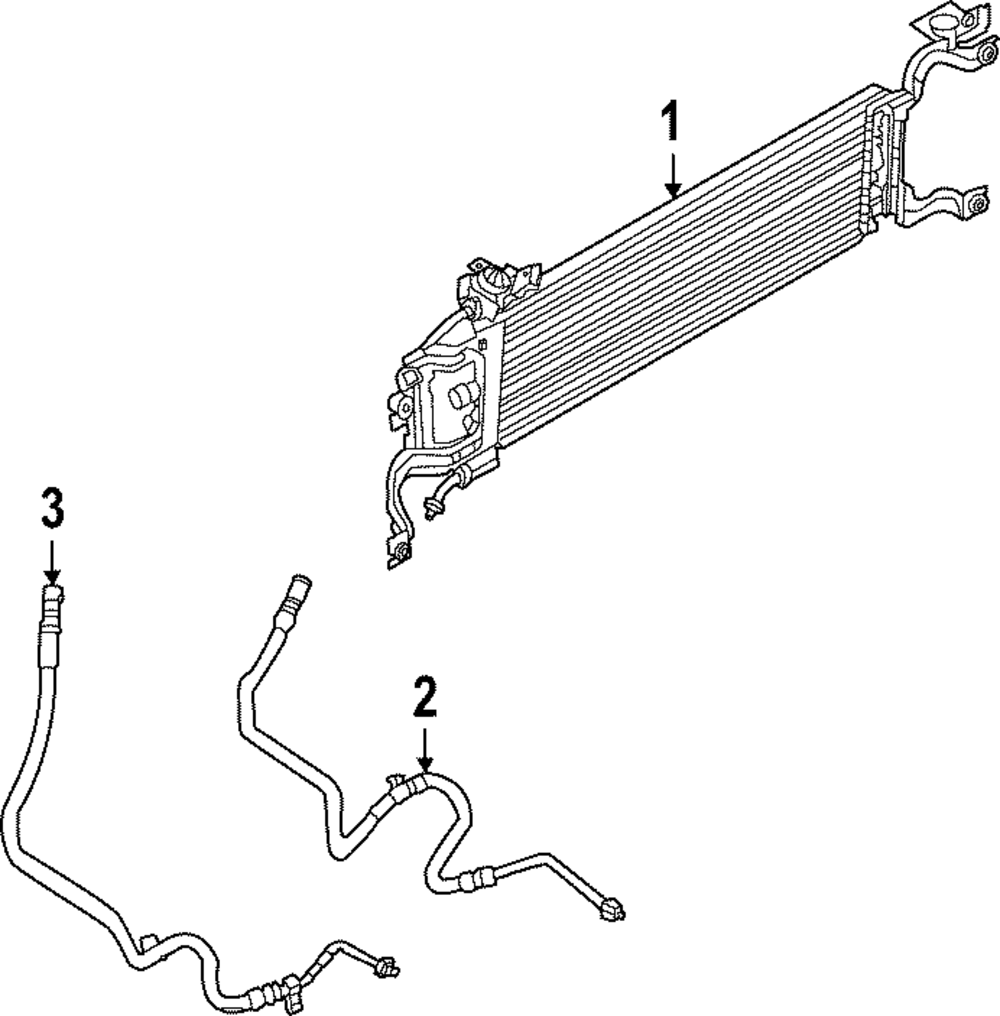 1

3

2