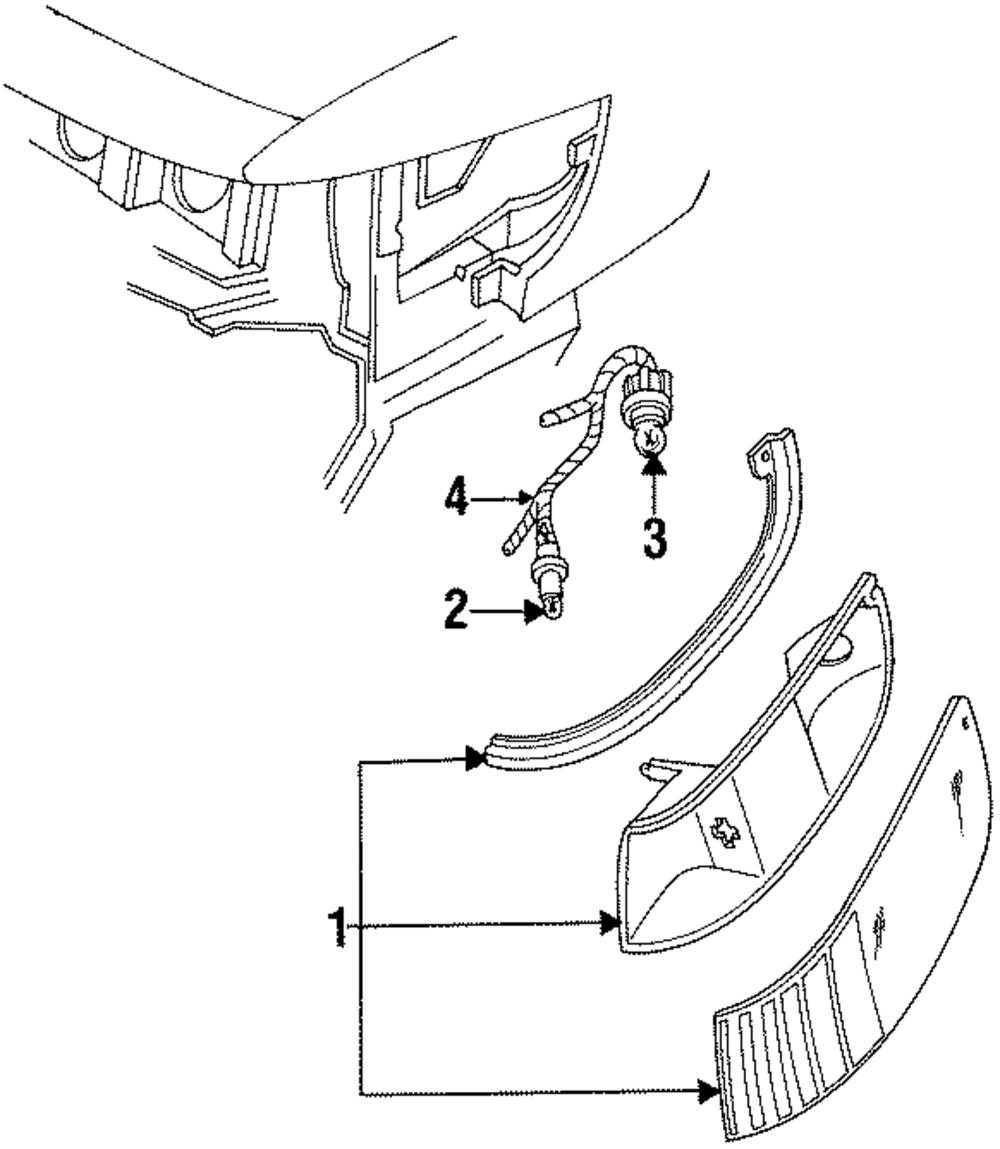 4
3
2
1