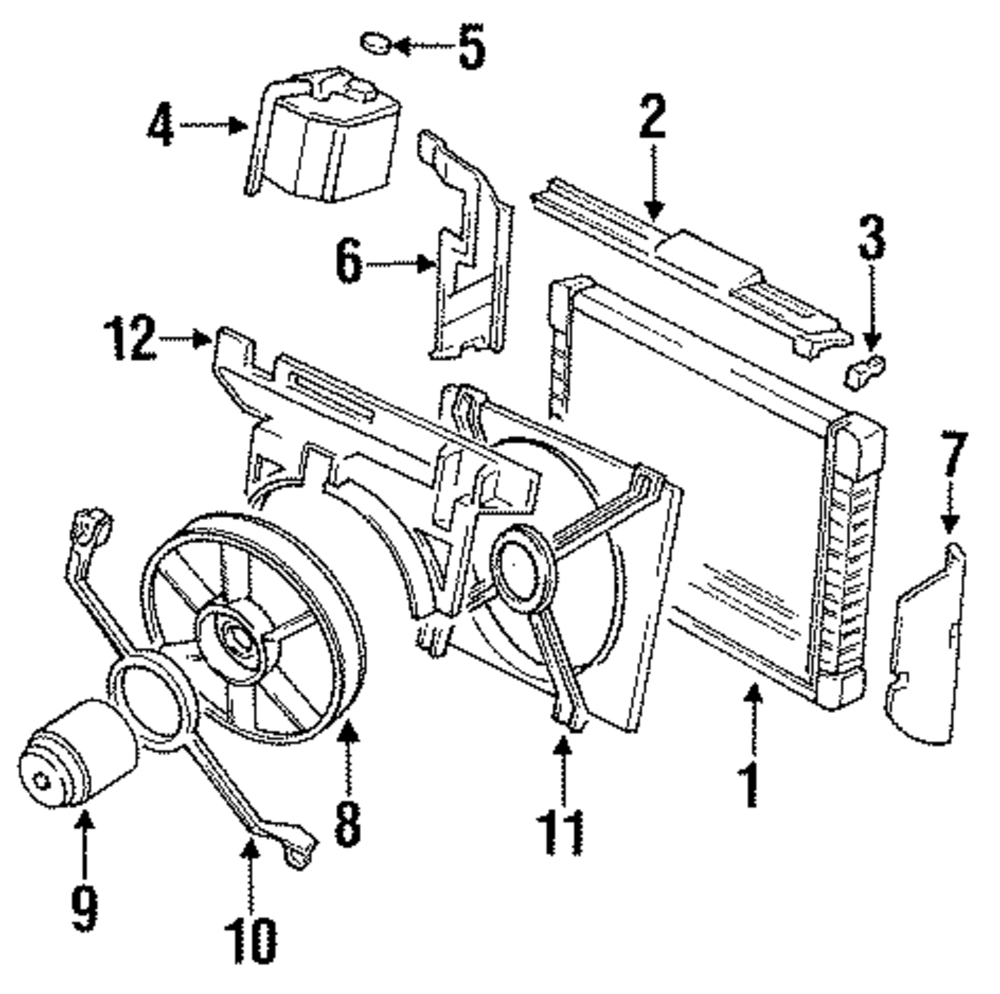 5
4
2
3
6
12
7
8
11
1
9
10