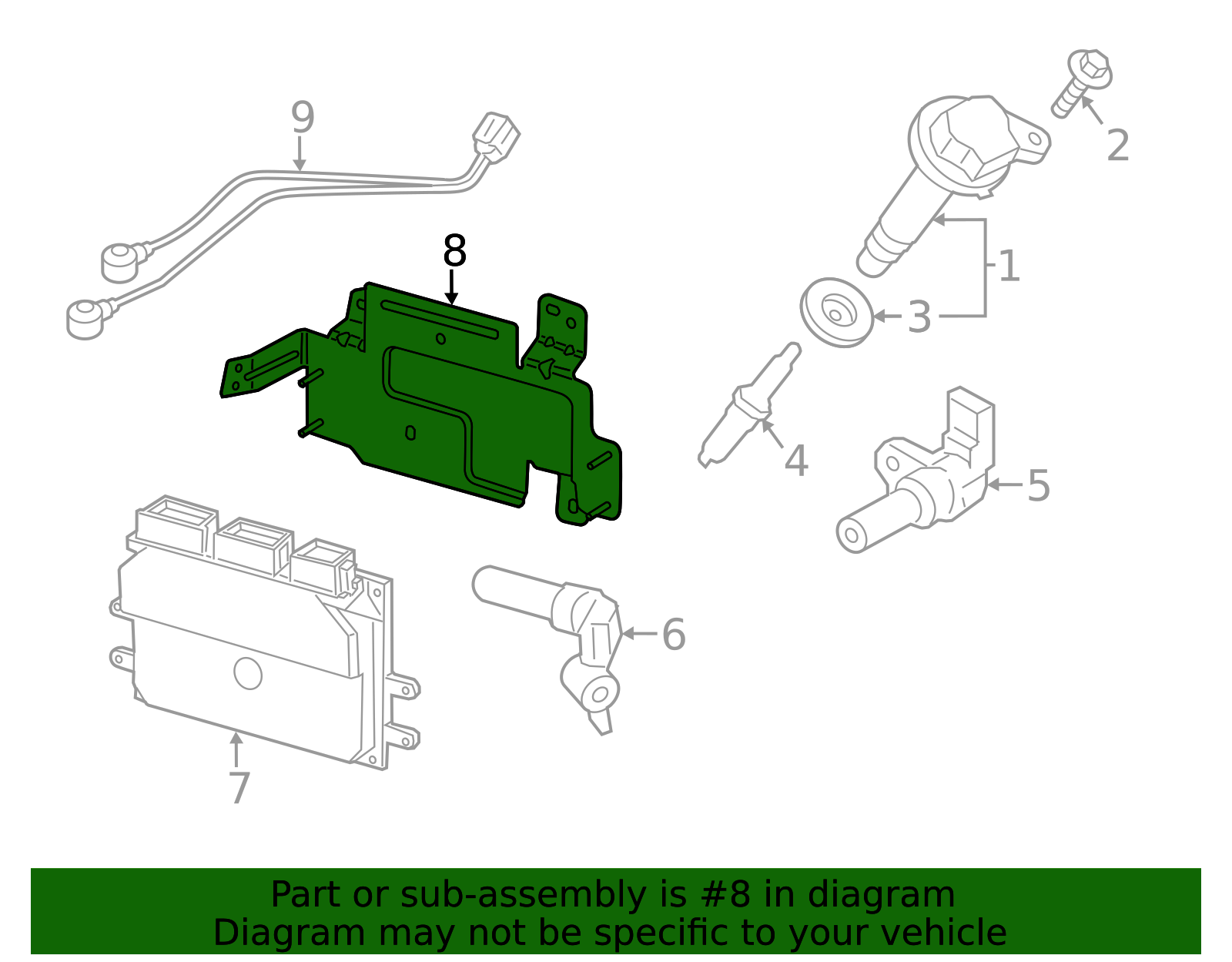 9
2
8
1
3
4
5
6
7
Part or sub-assembly is #8 in diagram
Diagram may not be specific to your vehicle