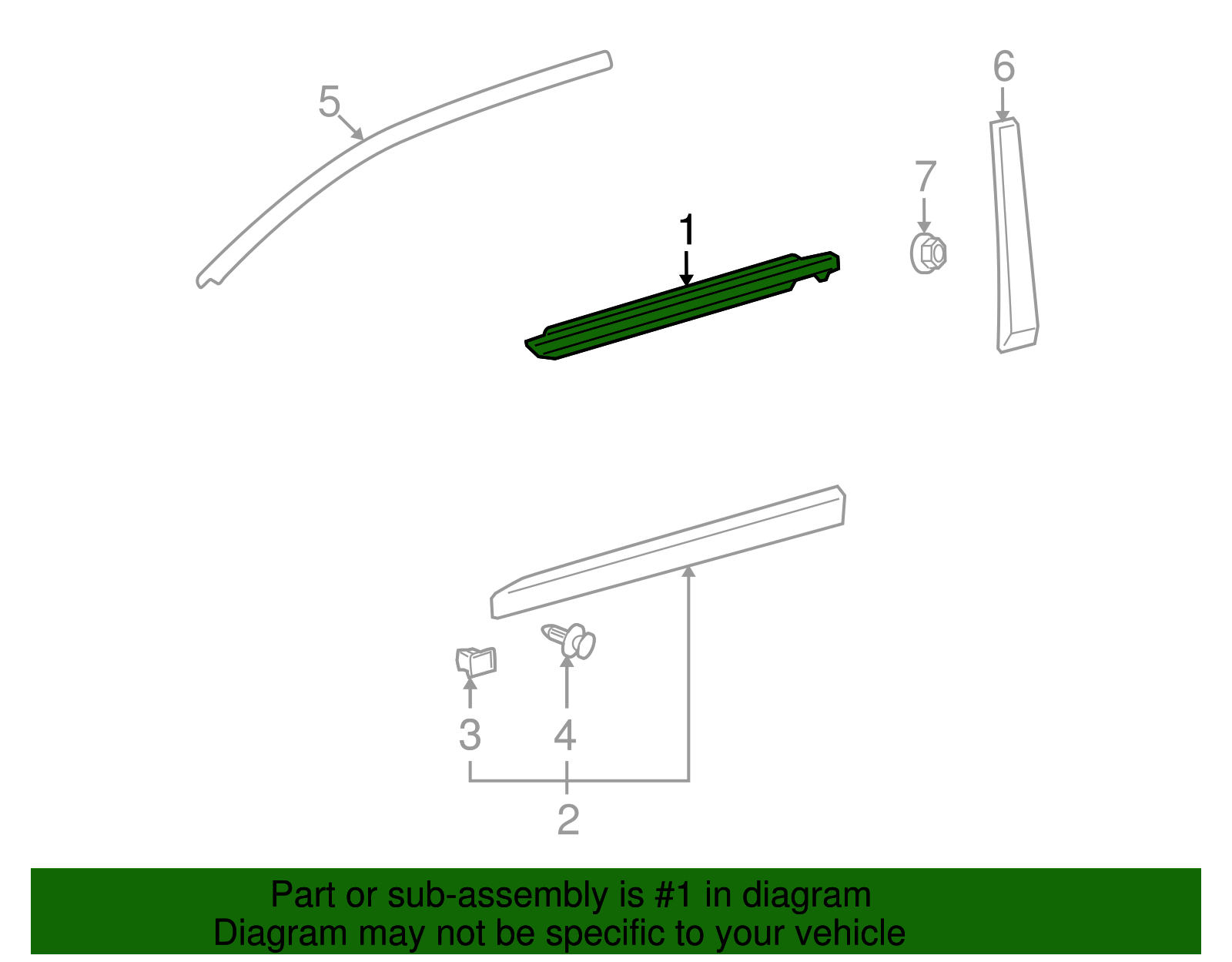 5

6

7

1

3

4

2

Part or sub-assembly is #1 in diagram
Diagram may not be specific to your vehicle