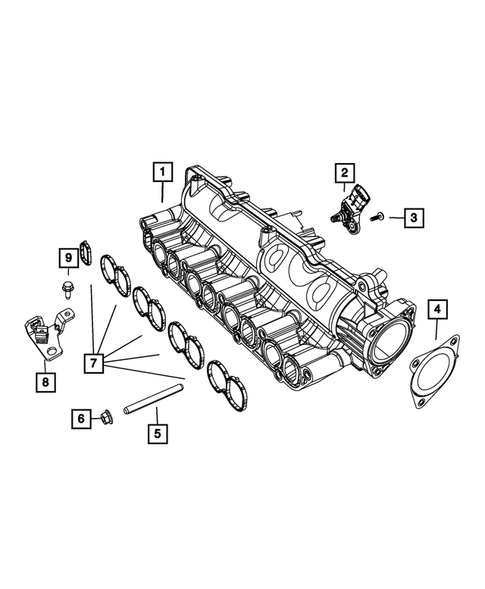 1
2
3
9
4
7
8
6
5