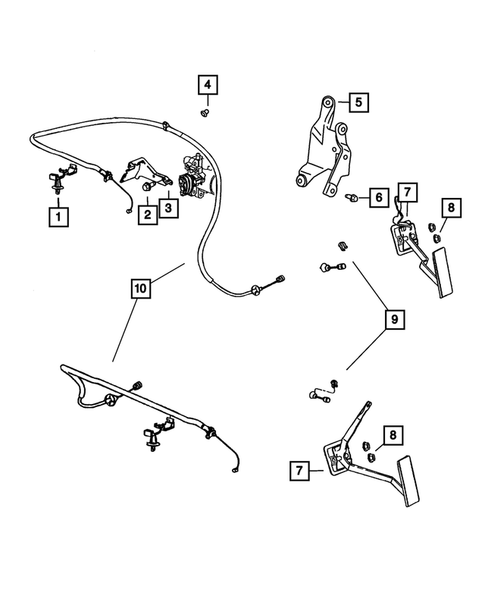 4
5
1
2
3
6
7
8
10
9
8
7