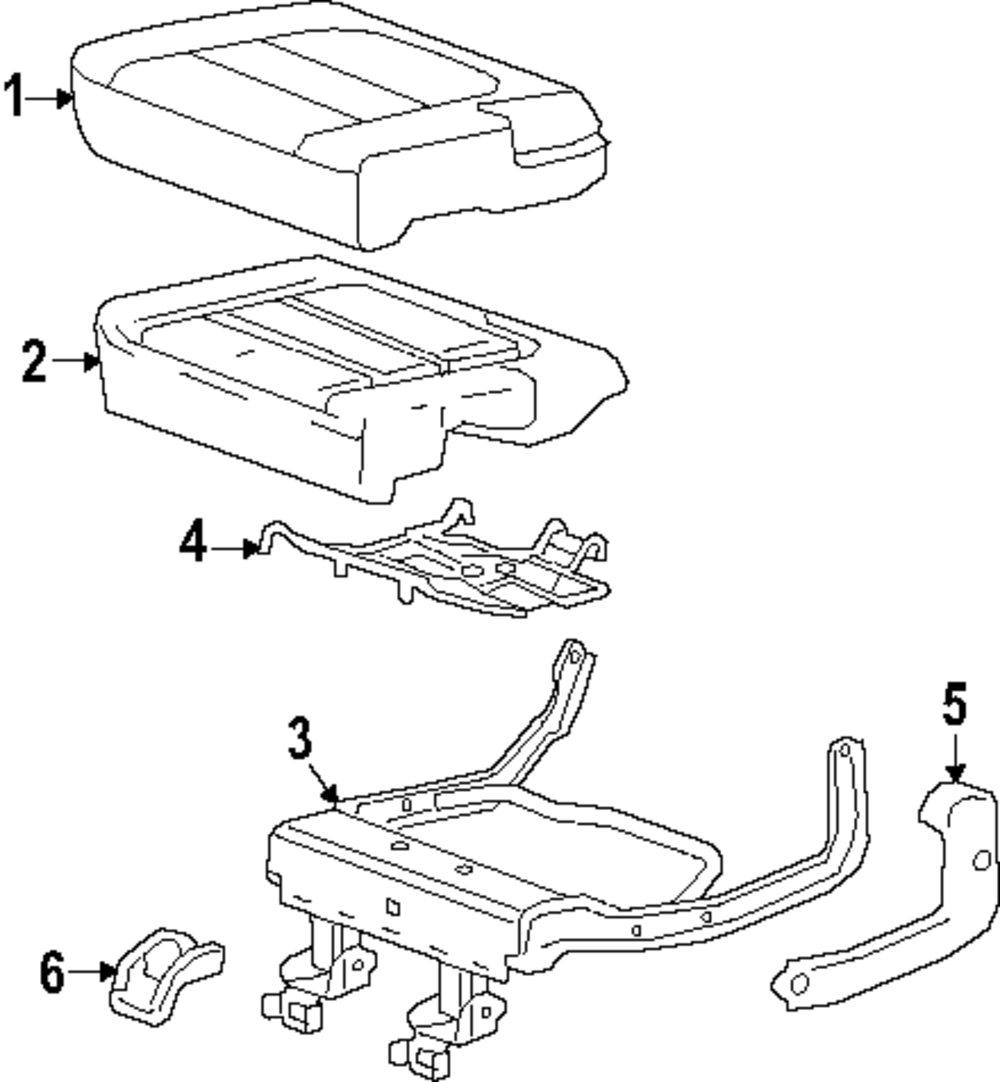 1
2
4
3
5
6