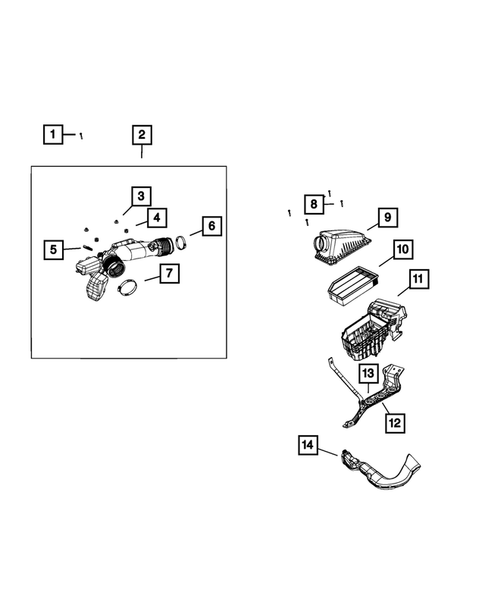 1
2
3
4
5
6
7
8
9
10
11
13
12
14