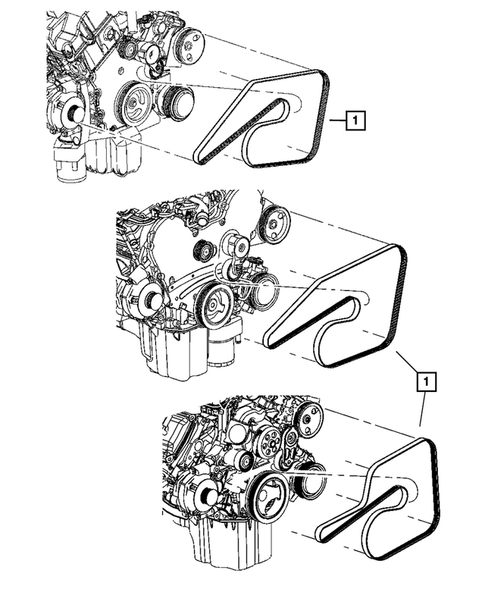 1

1