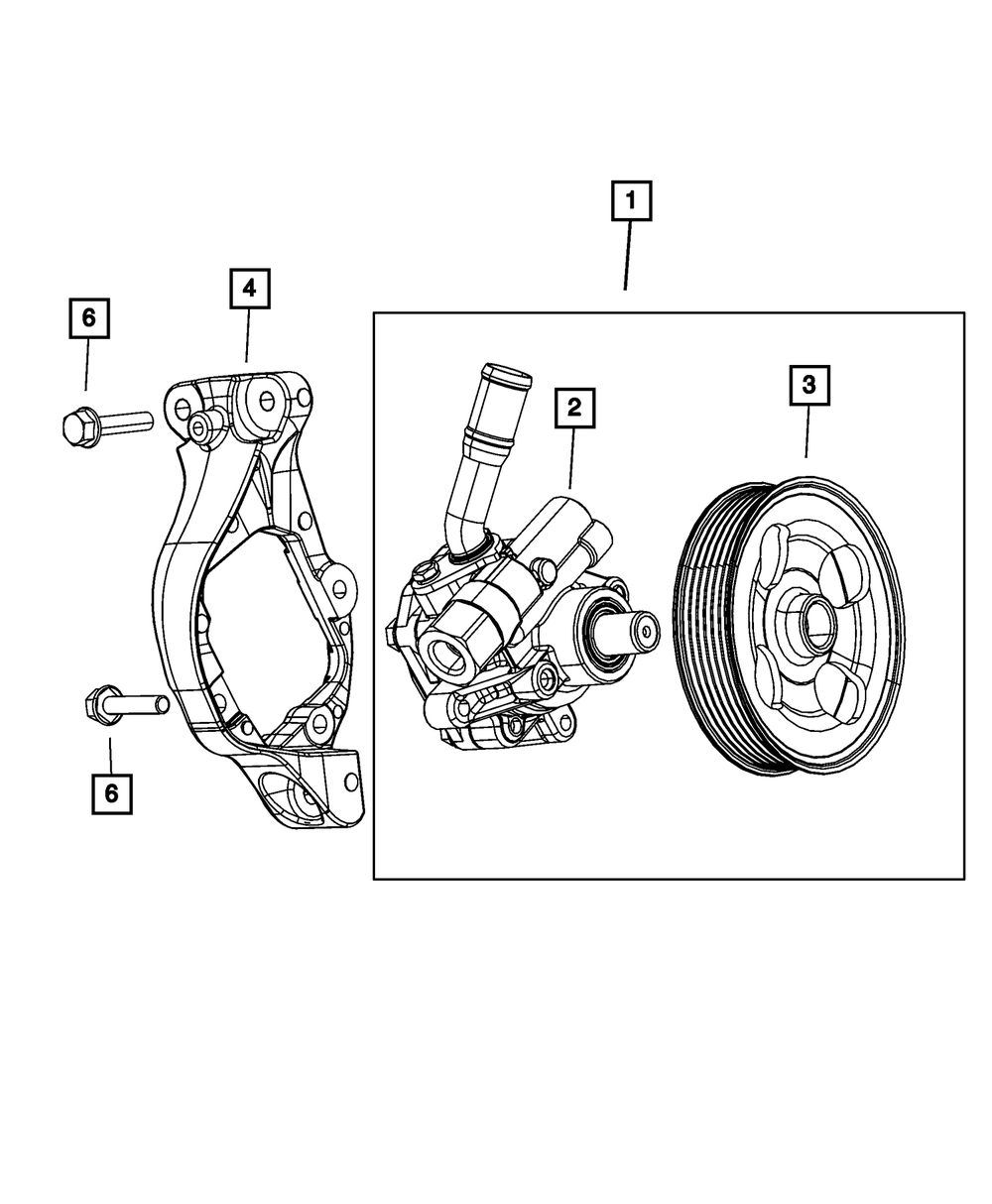 1
4
6
2
3
6