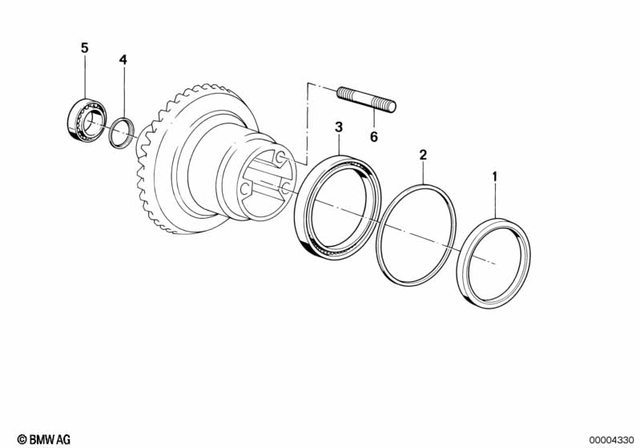 5
4
3
6
2
1
© BMW AG
00004330