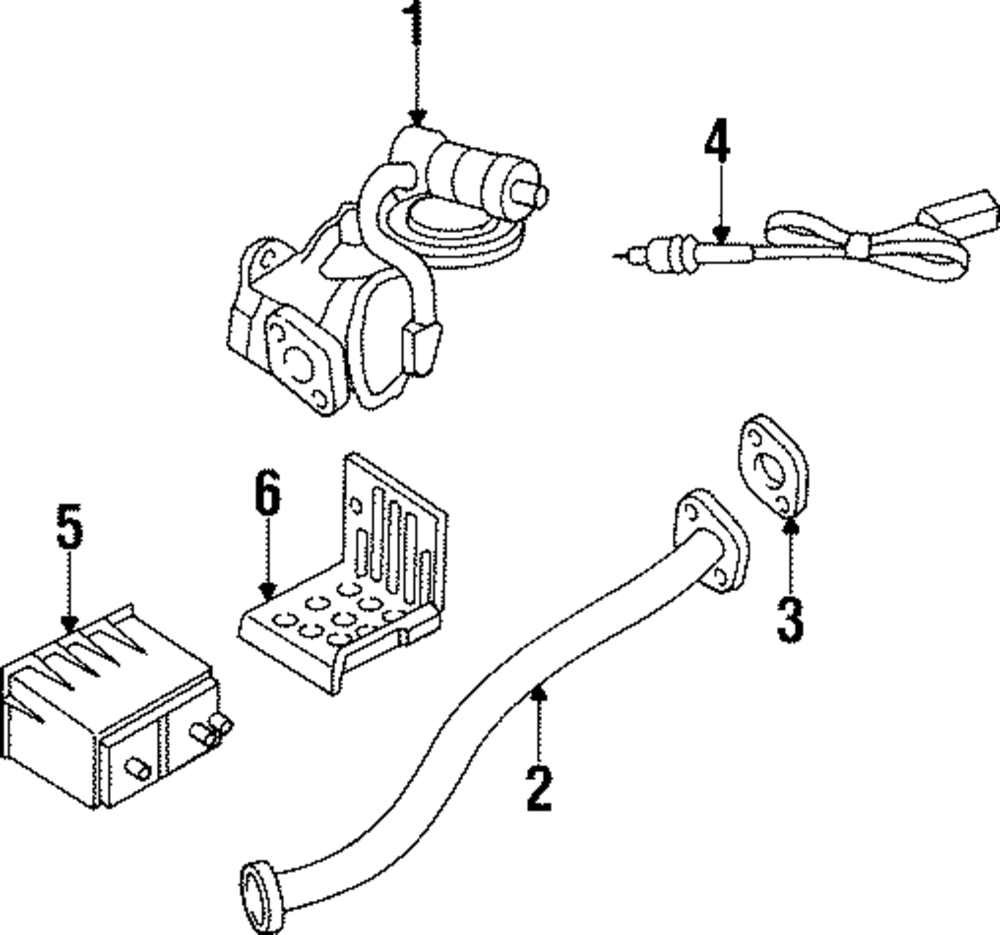 1
4
6
5
3
2