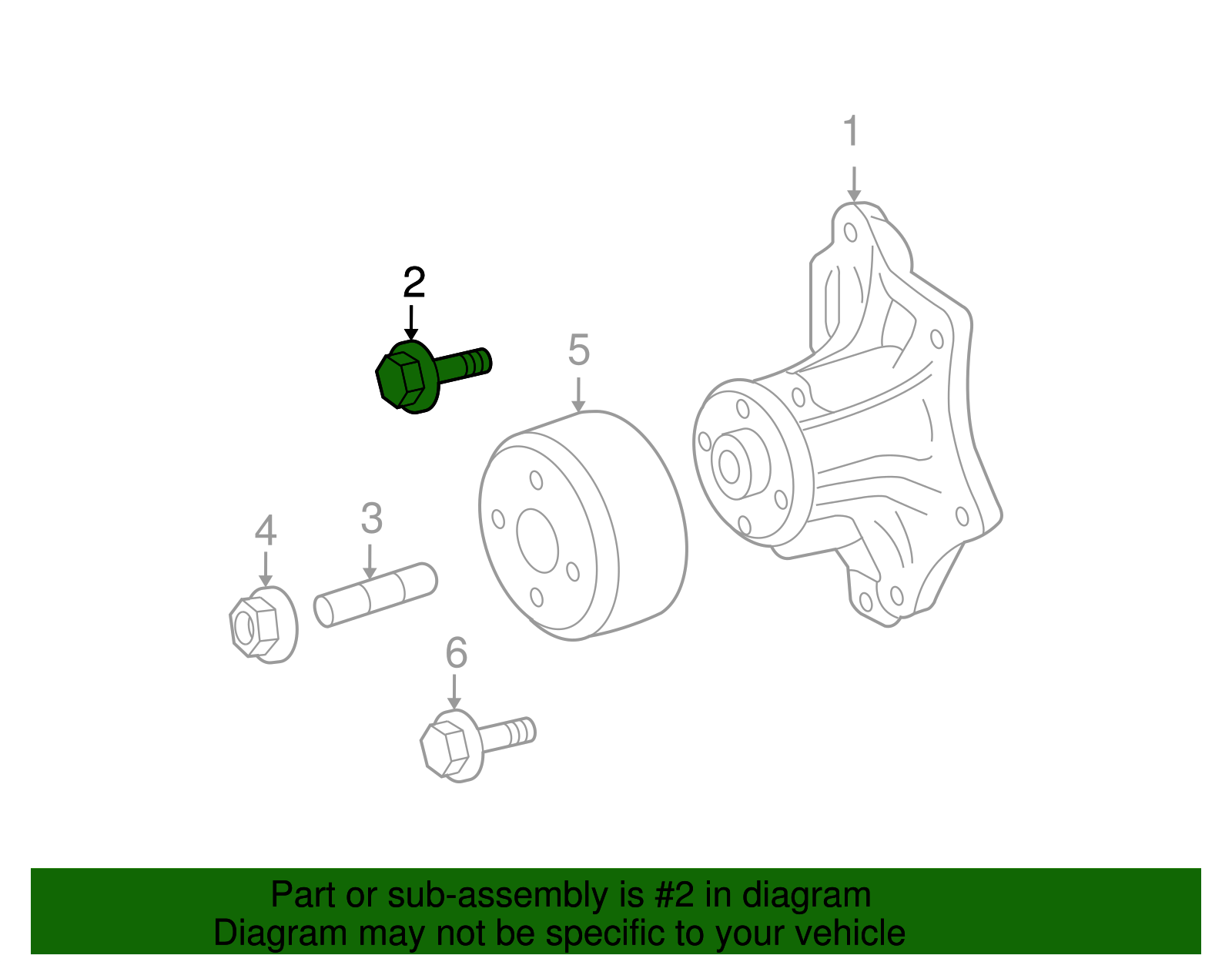 1

2

5

4

3

6

Part or sub-assembly is #2 in diagram
Diagram may not be specific to your vehicle