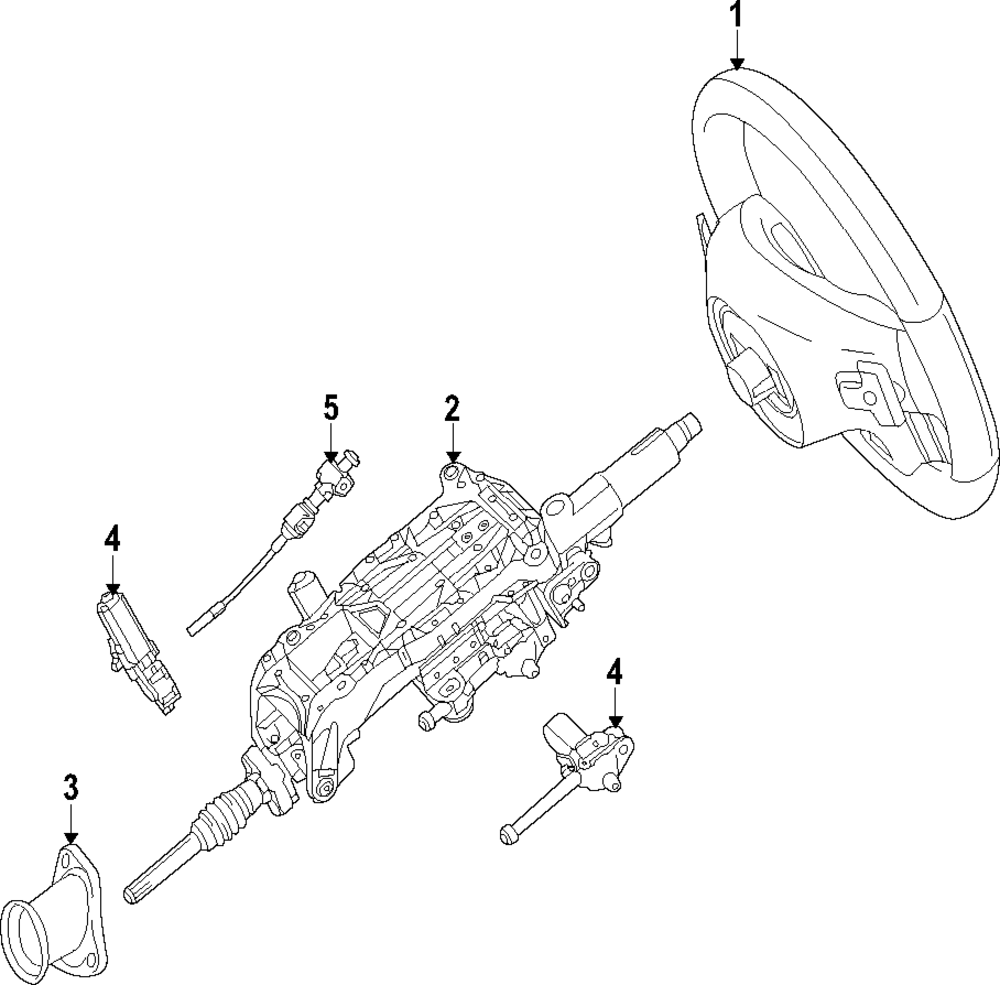 1
5
2
4
4
3