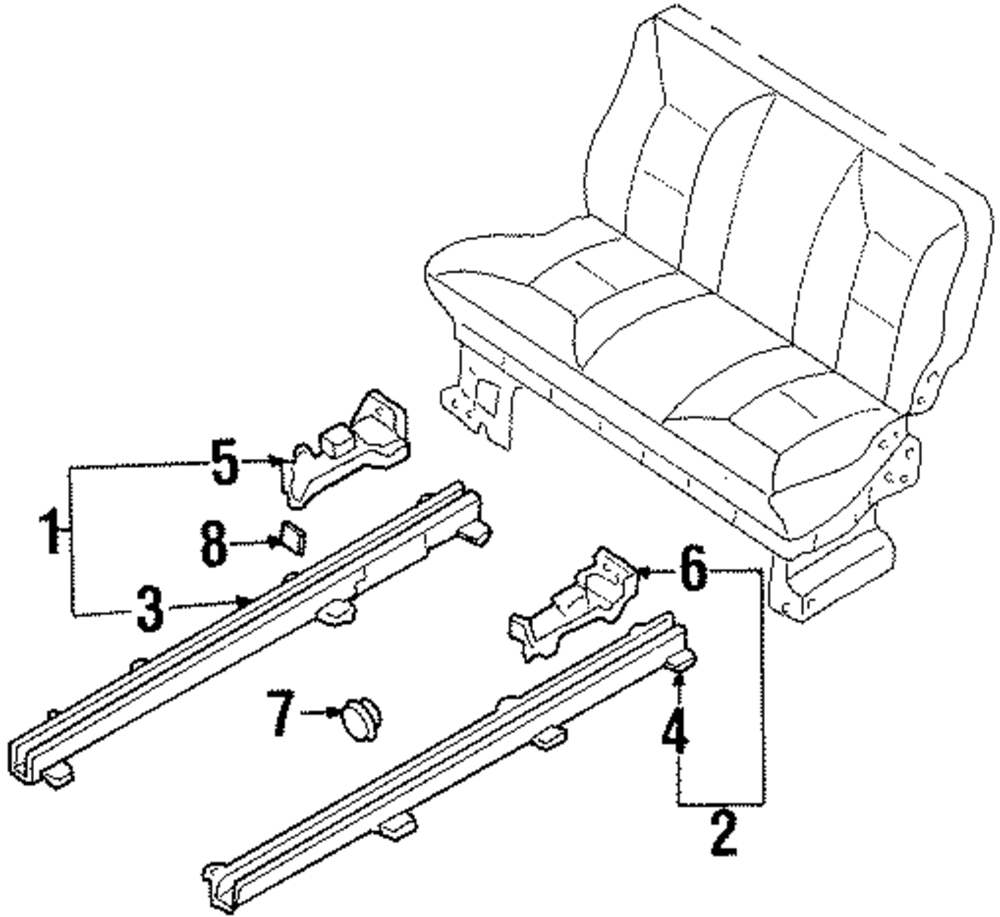 5
1
8
3
6
7
4
2