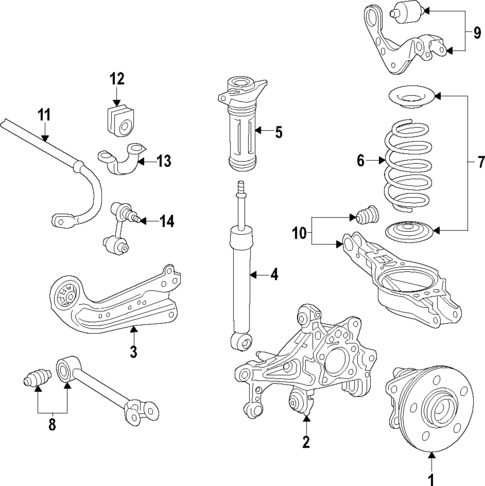 9
12
11
5
13
6
7
14
10
4
3
8
2
1