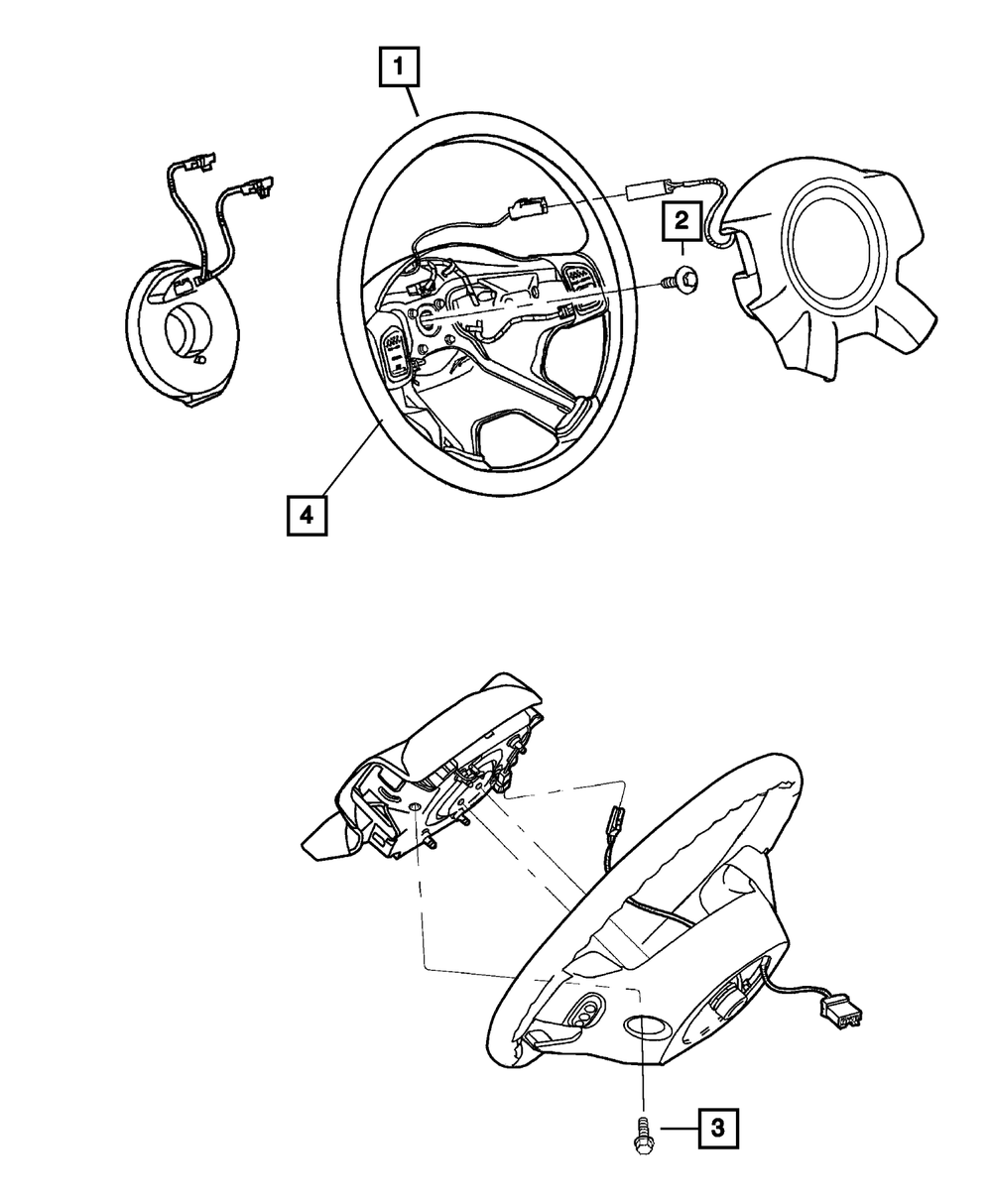 1
2
4
3