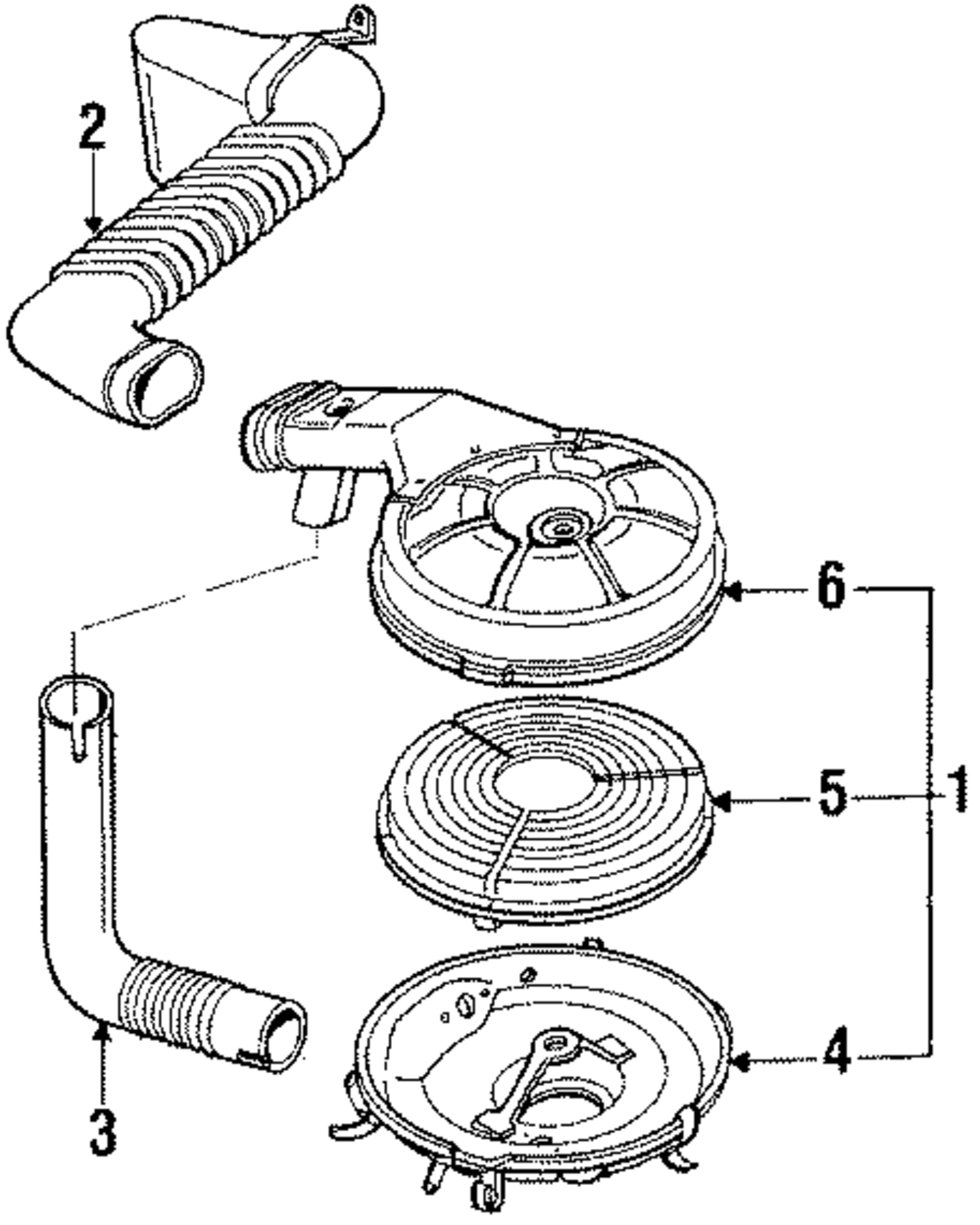 2
6
5
1
4
3