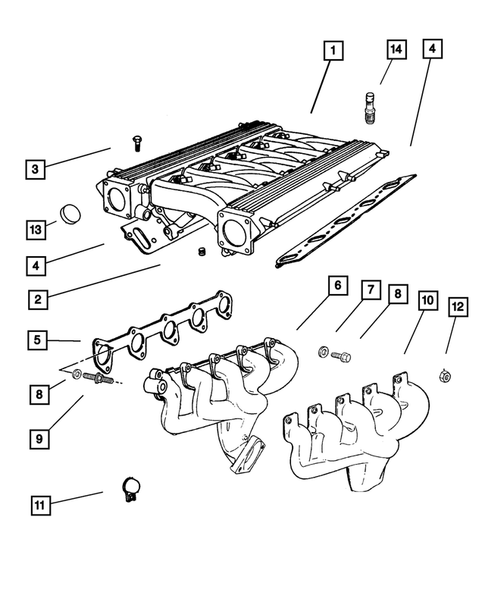 1
14
4
3
13
4
2
6
7
8
10
12
5
8
9
11