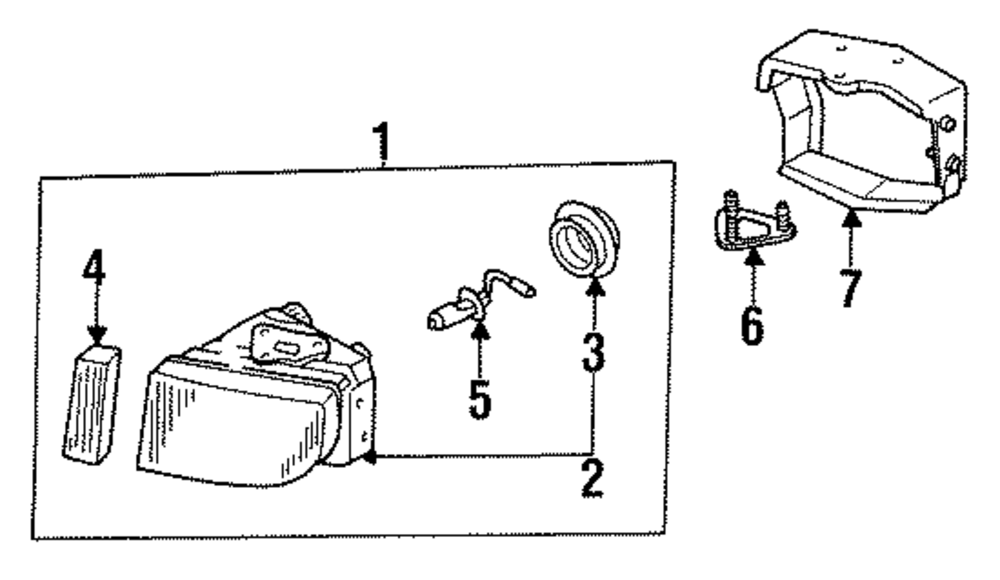 1
4
5
3
2
6
7