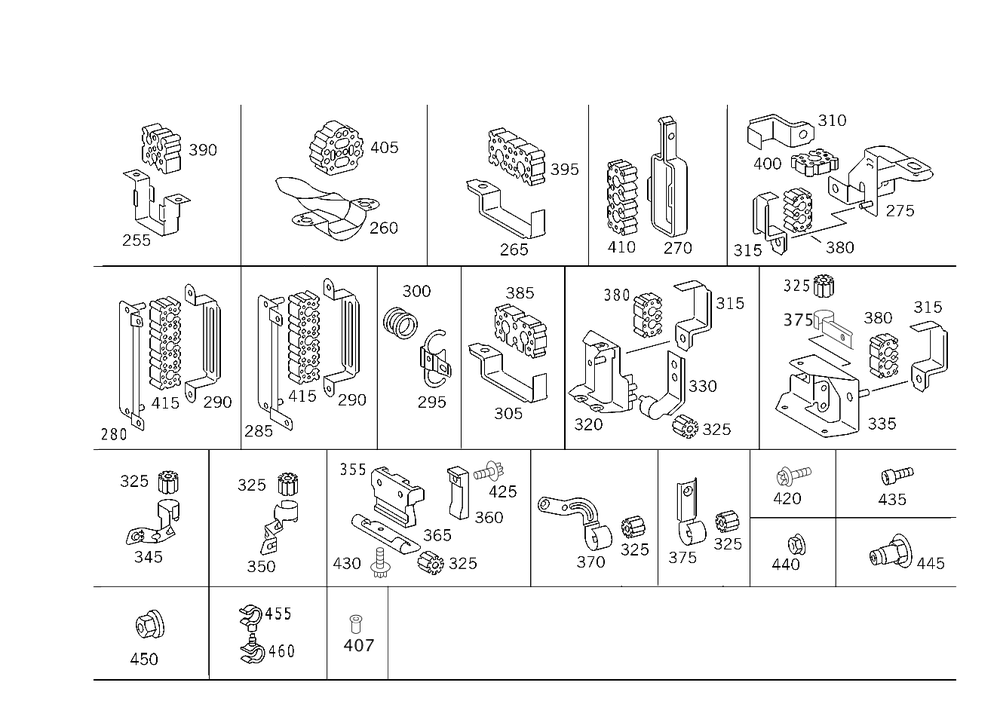 390
255
405
260
395
265
410
270
310
400
275
315
380
280
415
290
285
415
290
300
295
385
305
380
315
330
320
325
325
375
380
315
335
325
345
325
350
355
425
360
365
430
325
370
325
375
325
420
435
440
445
450
455
460
407