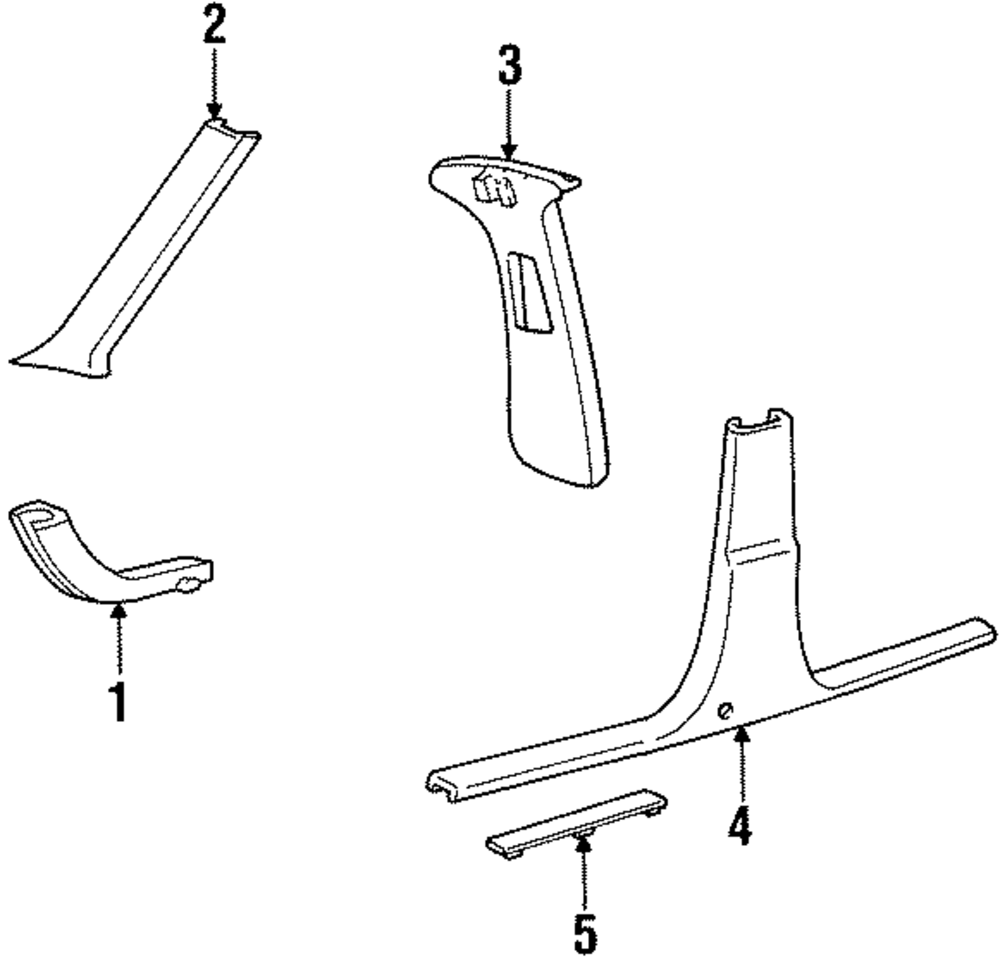 2
3
1
4
5