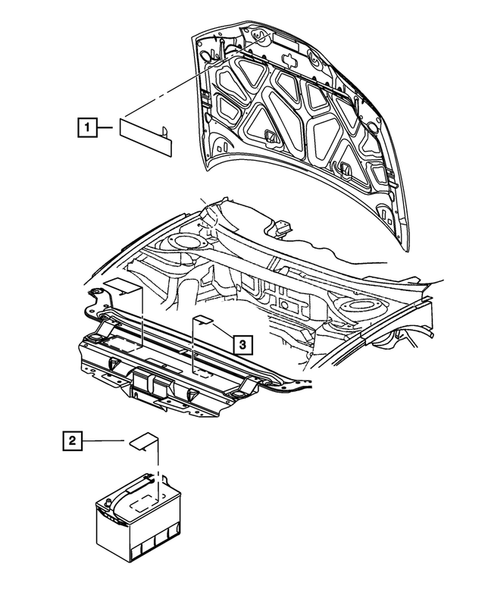 1

3

2