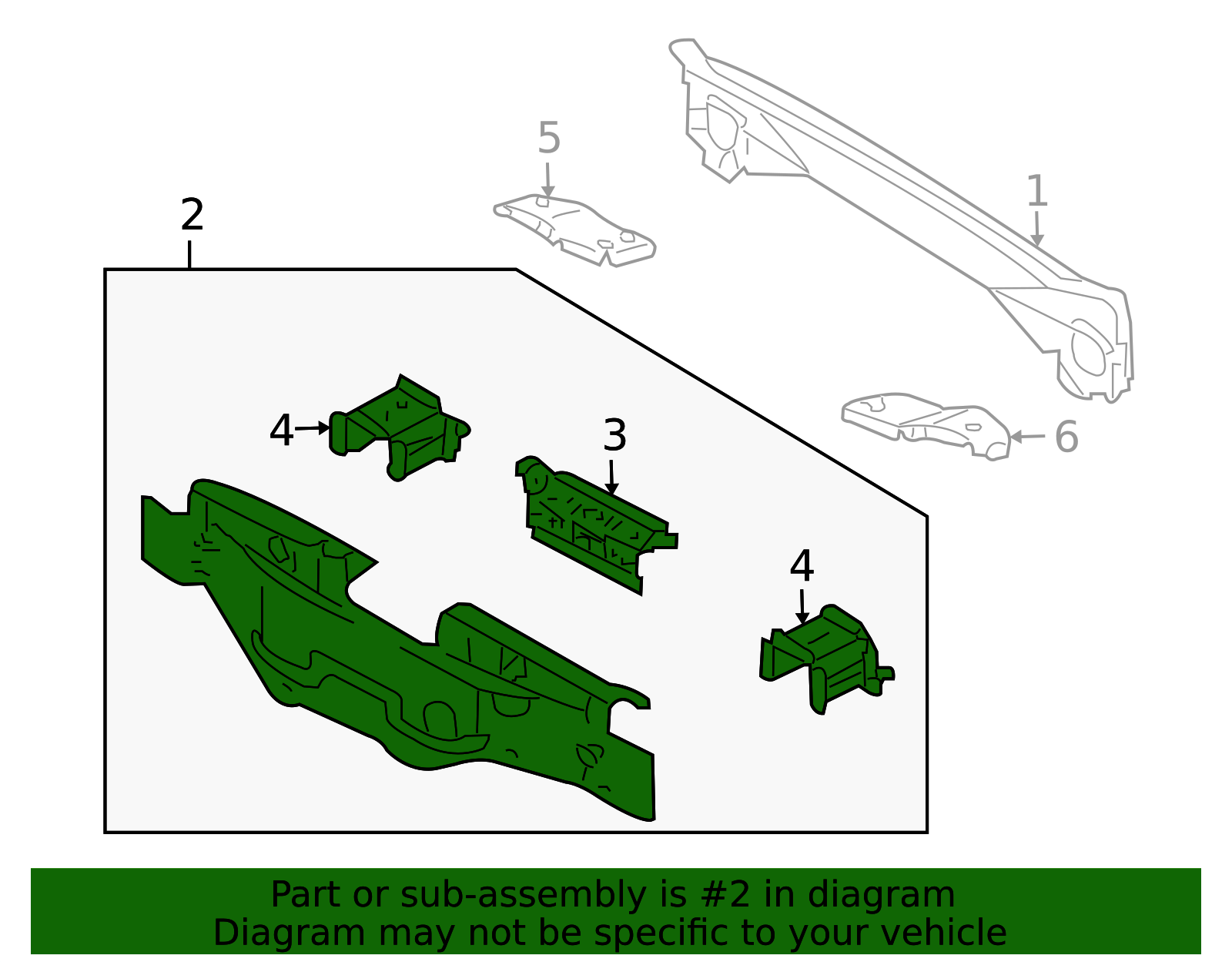 5
1
2
4
3
6
4

Part or sub-assembly is #2 in diagram
Diagram may not be specific to your vehicle