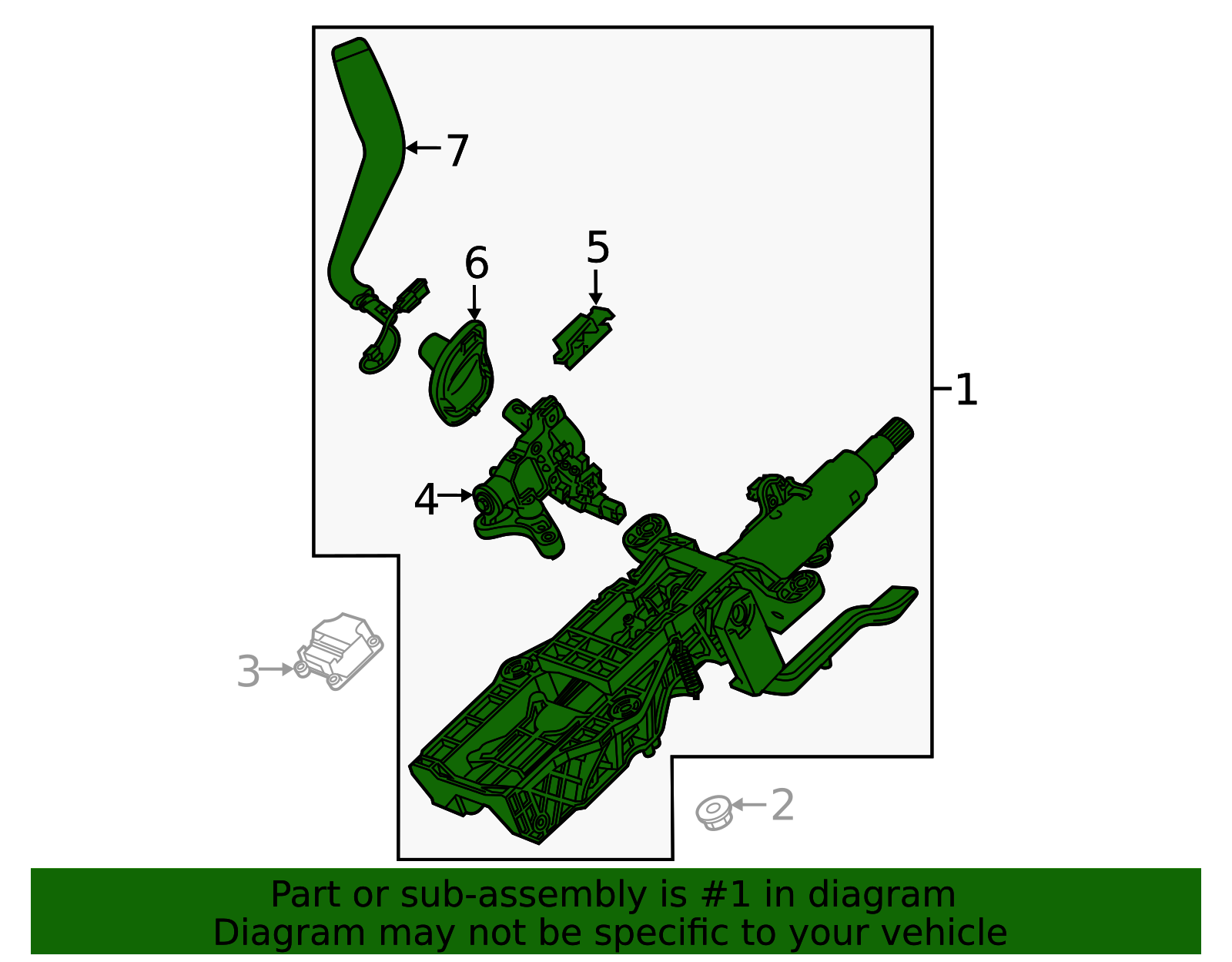 7
6
5
1
4
3
2

Part or sub-assembly is #1 in diagram
Diagram may not be specific to your vehicle