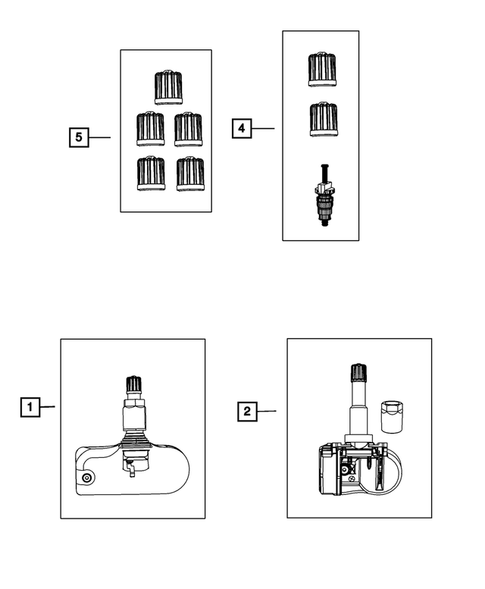 5

4

1

2